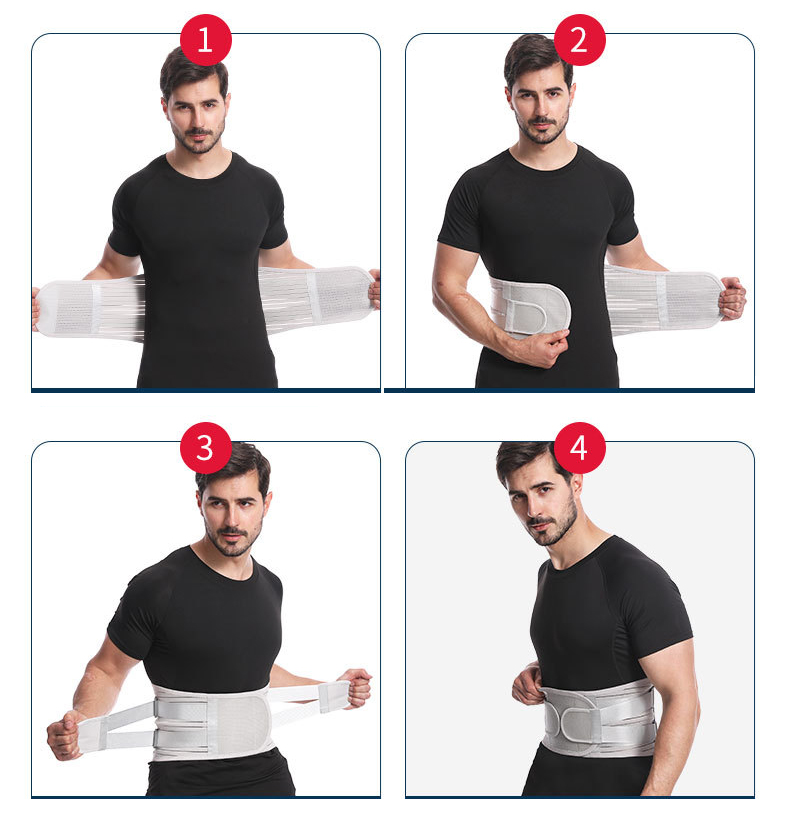 1

2

3

4