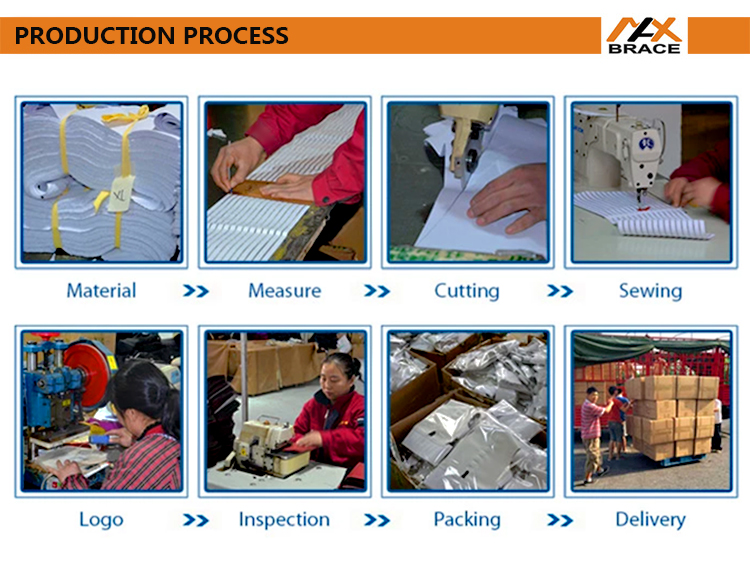 PRODUCTION PROCESS

MAX BRACE

XL

Material >> Measure >> Cutting >> Sewing

Logo >> Inspection >> Packing >> Delivery