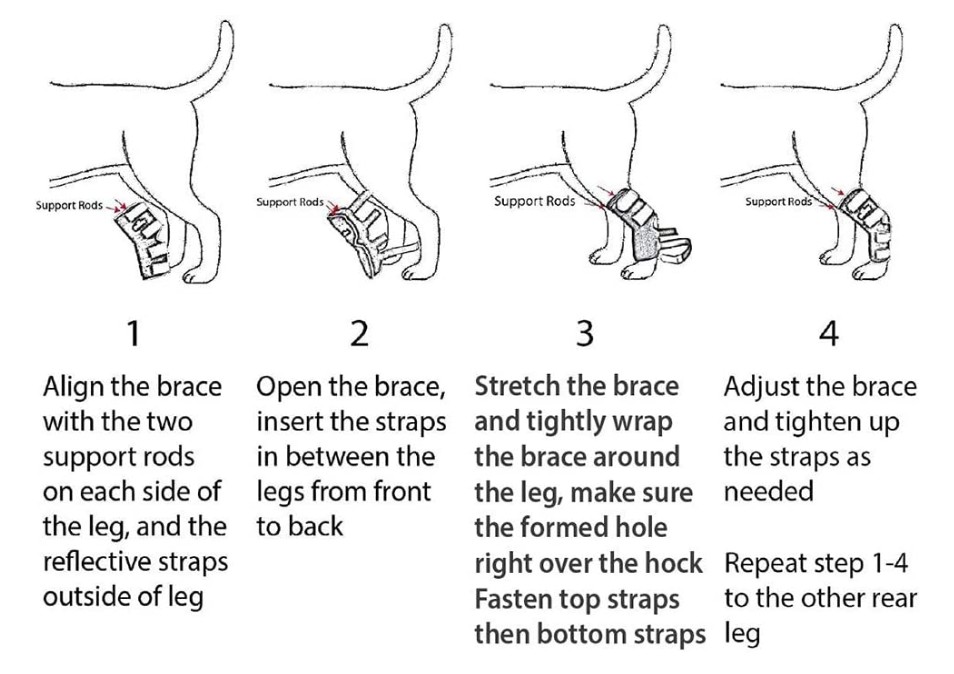 Support Rods

1

Align the brace with the two support rods on each side of the leg, and the reflective straps outside of leg

Support Rods

2

Open the brace, insert the straps in between the legs from front to back

Support Rods

3

Stretch the brace and tightly wrap the brace around the leg, make sure the formed hole right over the hock Fasten top straps then bottom straps

Support Rods

4

Adjust the brace and tighten up the straps as needed

Repeat step 1-4 to the other rear leg