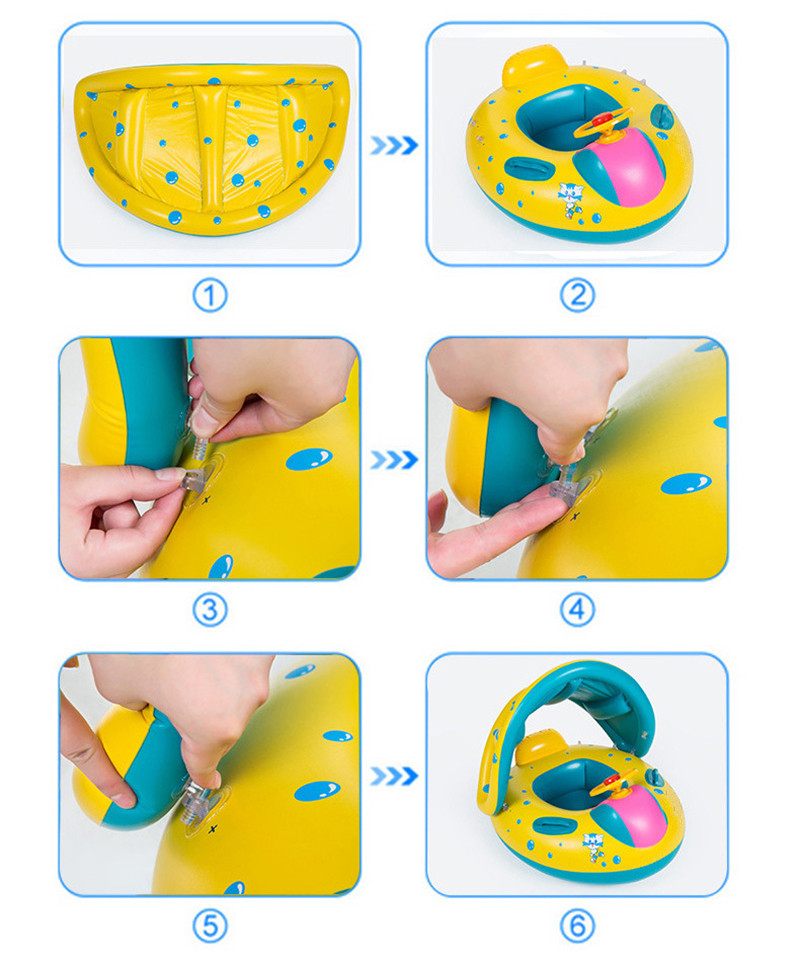 ①

②

③

④

⑤

⑥