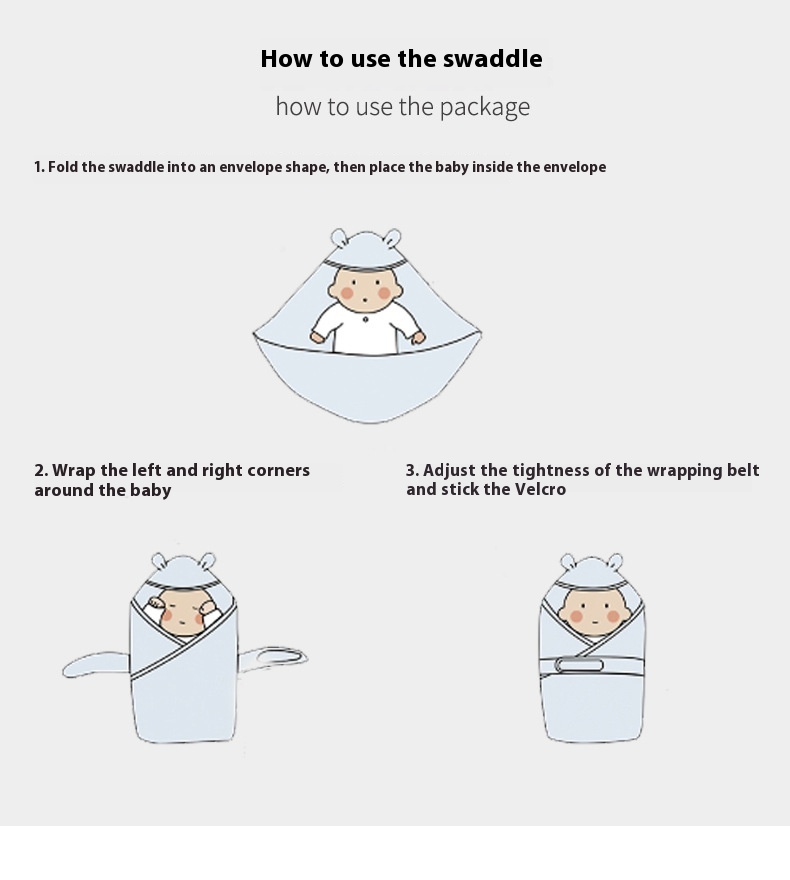 How to use the swaddle

how to use the package

1. Fold the swaddle into an envelope shape, then place the baby inside the envelope

2. Wrap the left and right corners around the baby

3. Adjust the tightness of the wrapping belt and stick the Velcro