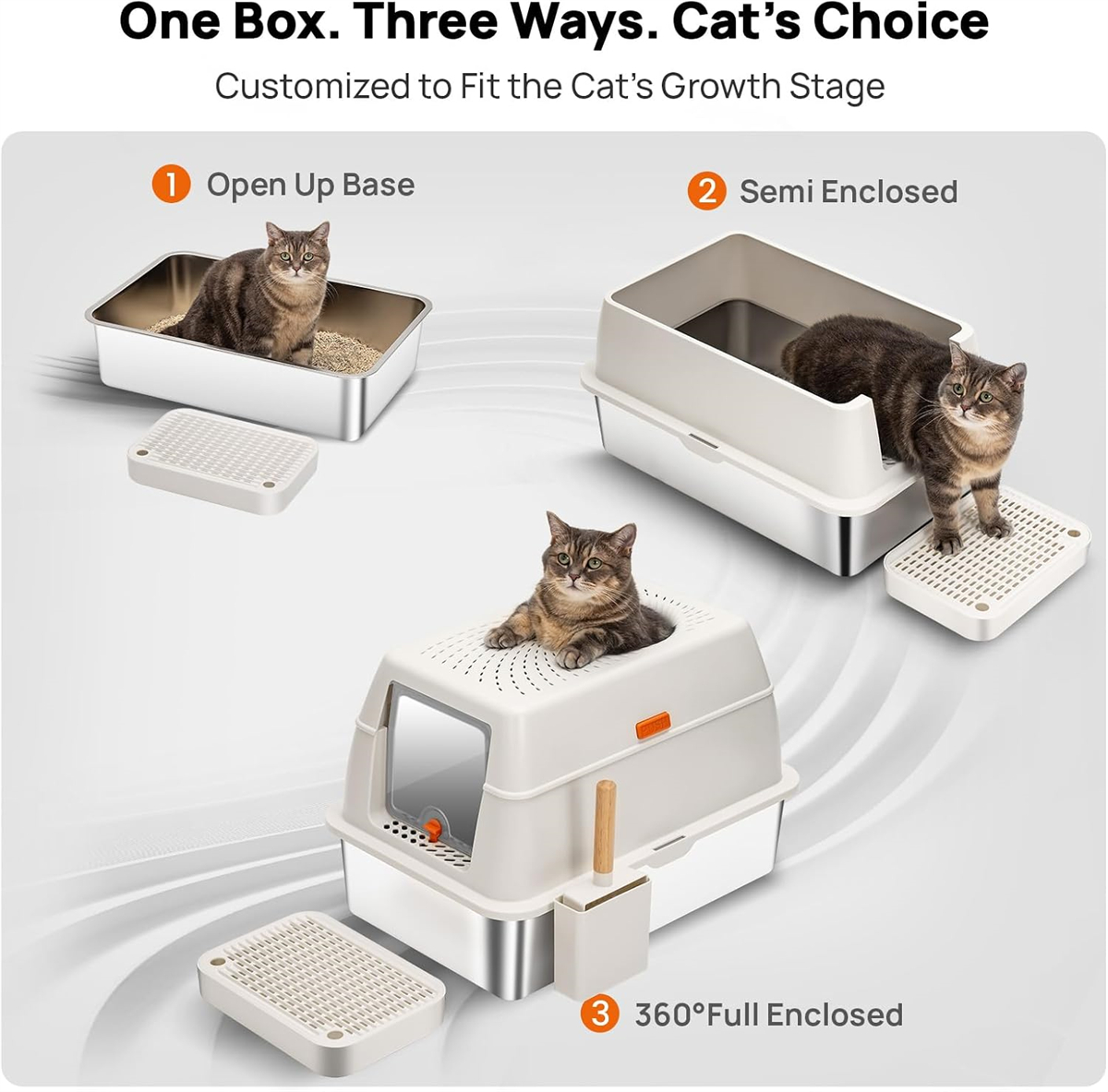 One Box. Three Ways. Cat's Choice

Customized to Fit the Cat's Growth Stage

1 Open Up Base

2 Semi Enclosed

3 360°Full Enclosed