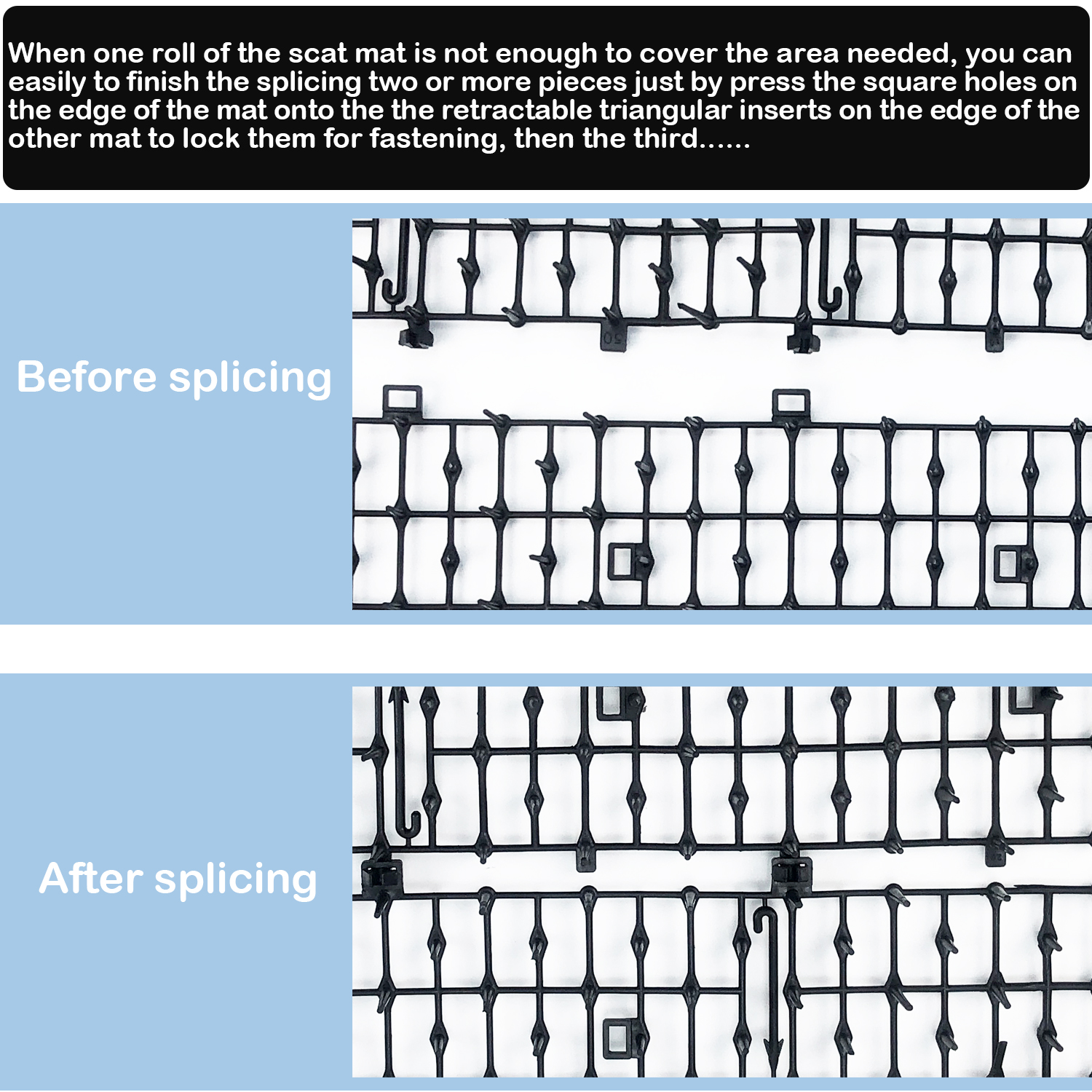 When one roll of the scat mat is not enough to cover the area needed, you can easily to finish the splicing two or more pieces just by press the square holes on the edge of the mat onto the the retractable triangular inserts on the edge of the other mat to lock them for fastening, then the third......

Before splicing

After splicing