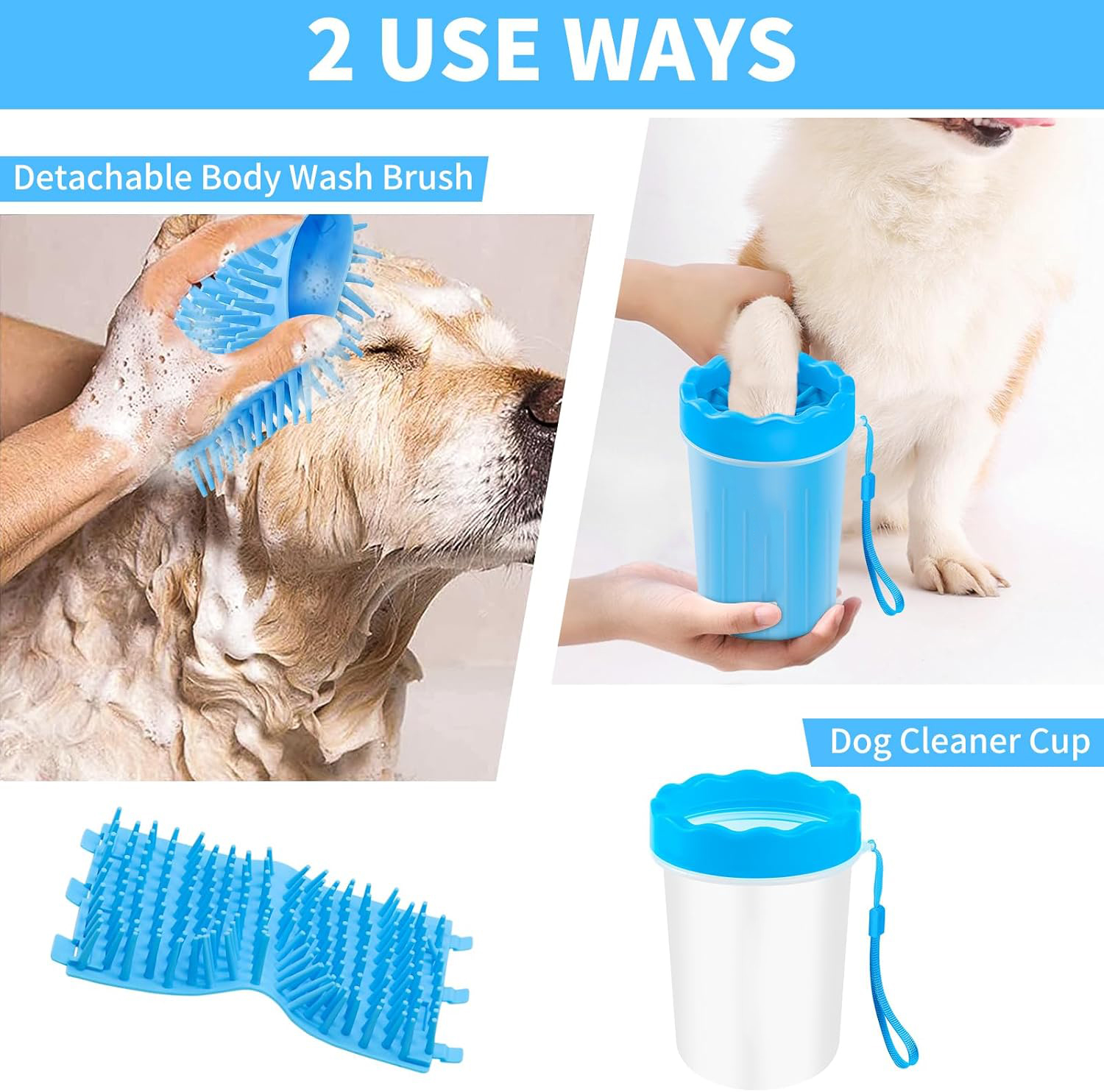 2 USE WAYS

Detachable Body Wash Brush

Dog Cleaner Cup