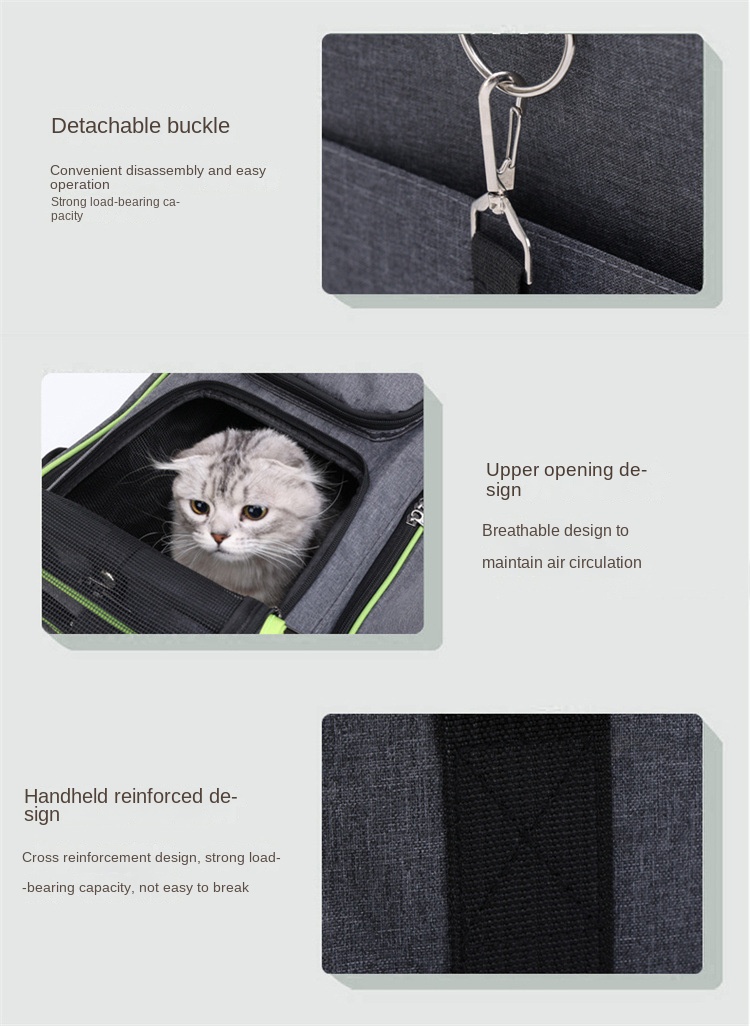 Detachable buckle

Convenient disassembly and easy operation
Strong load-bearing capacity

Upper opening design

Breathable design to maintain air circulation

Handheld reinforced design

Cross reinforcement design, strong load--bearing capacity, not easy to break