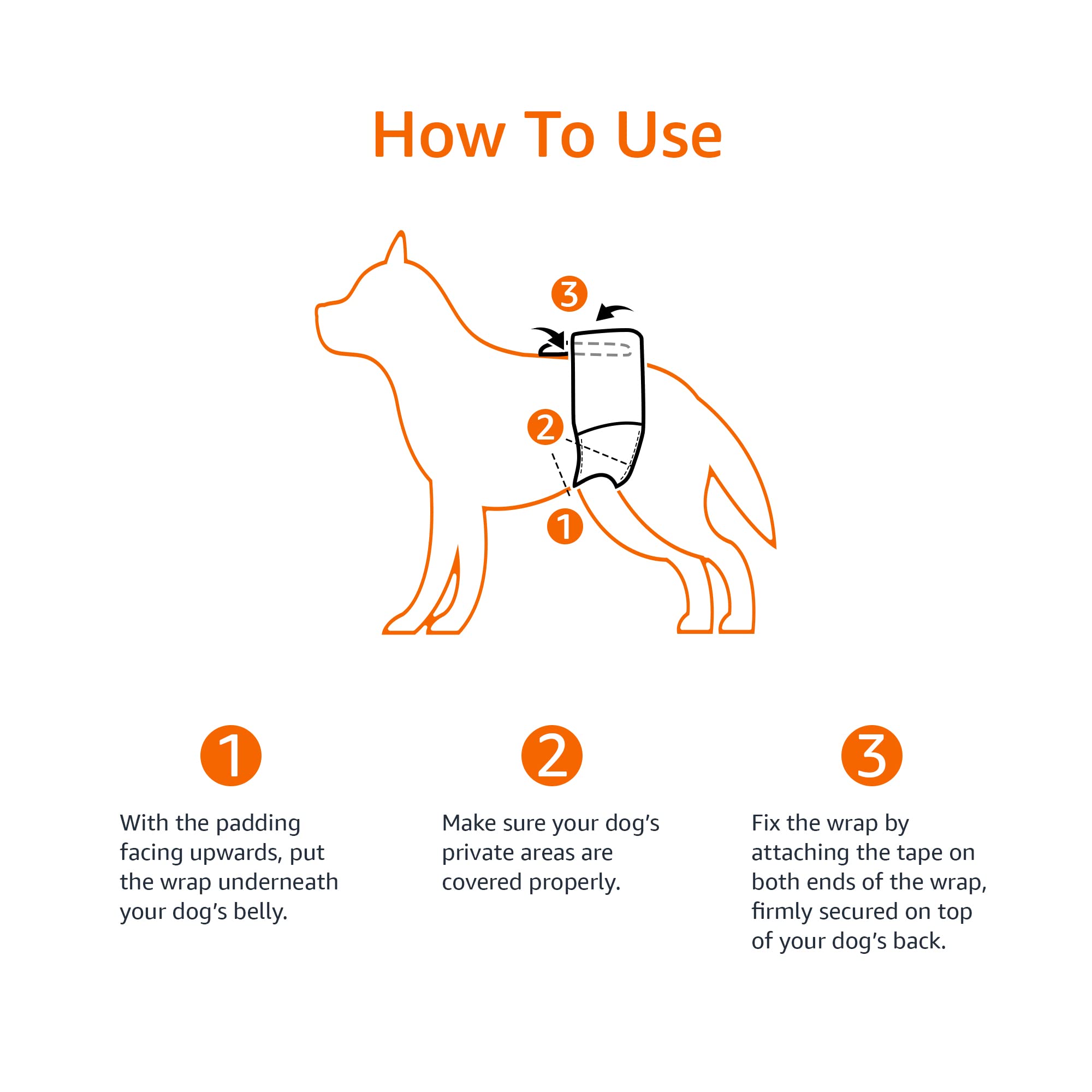 How To Use

3

2

1

1

With the padding facing upwards, put the wrap underneath your dog's belly.

2

Make sure your dog's private areas are covered properly.

3

Fix the wrap by attaching the tape on both ends of the wrap, firmly secured on top of your dog's back.