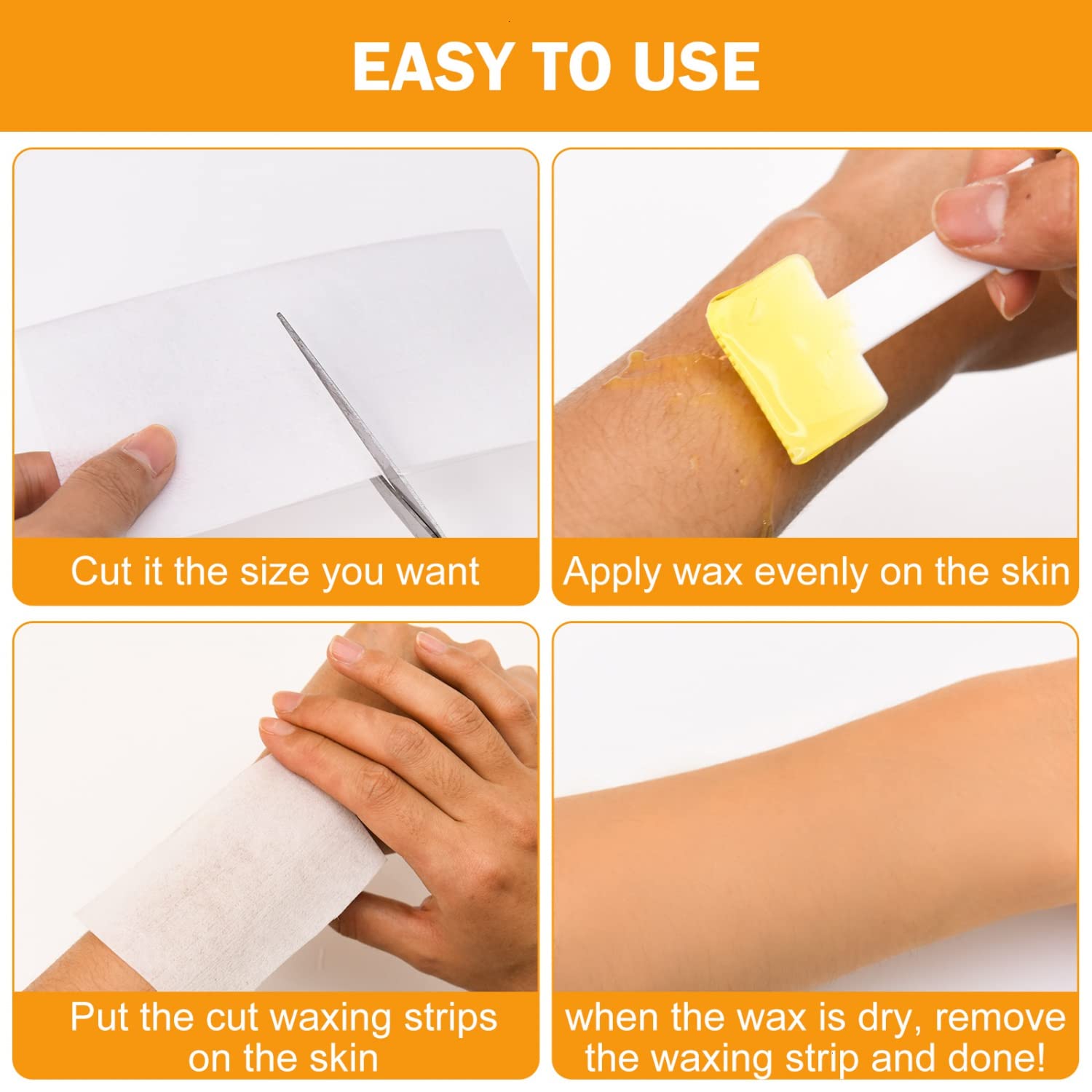 EASY TO USE

Cut it the size you want

Apply wax evenly on the skin

Put the cut waxing strips on the skin

when the wax is dry, remove the waxing strip and done!