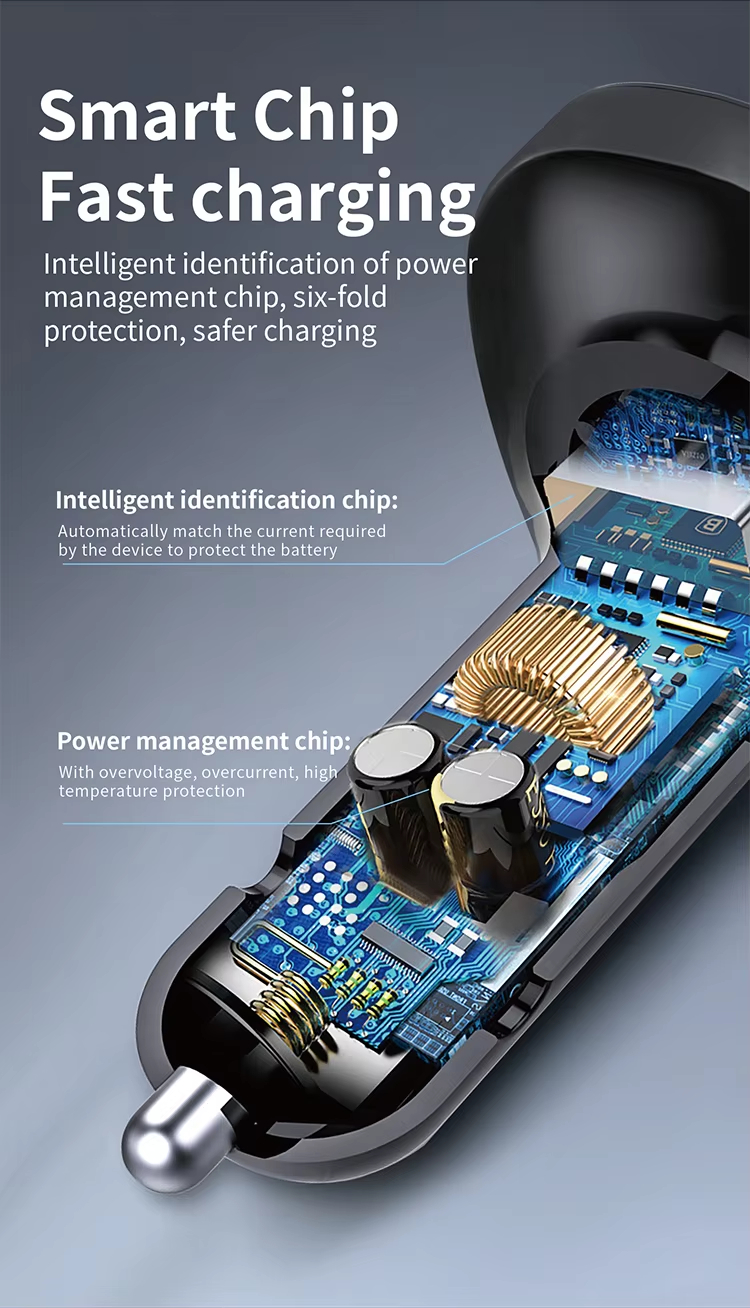 Smart Chip
Fast charging

Intelligent identification of power management chip, six-fold protection, safer charging

Intelligent identification chip:
Automatically match the current required by the device to protect the battery

Power management chip:
With overvoltage, overcurrent, high temperature protection