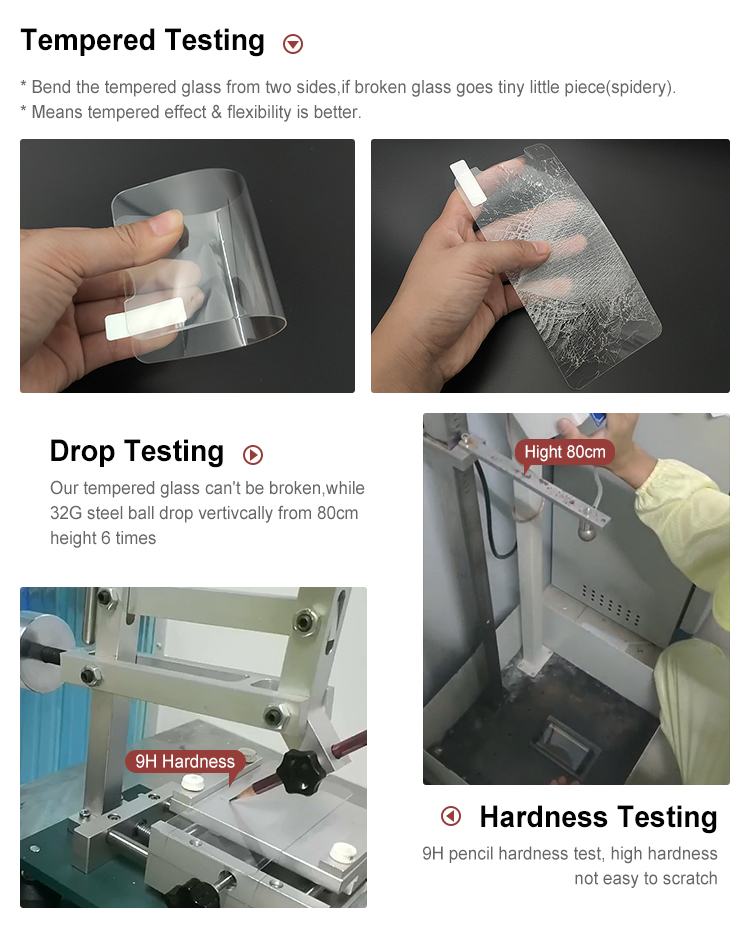 Tempered Testing

* Bend the tempered glass from two sides,if broken glass goes tiny little piece(spidery).
* Means tempered effect & flexibility is better.

Drop Testing

Our tempered glass can't be broken,while 32G steel ball drop vertivcally from 80cm height 6 times

Hight 80cm

9H Hardness

Hardness Testing

9H pencil hardness test, high hardness not easy to scratch