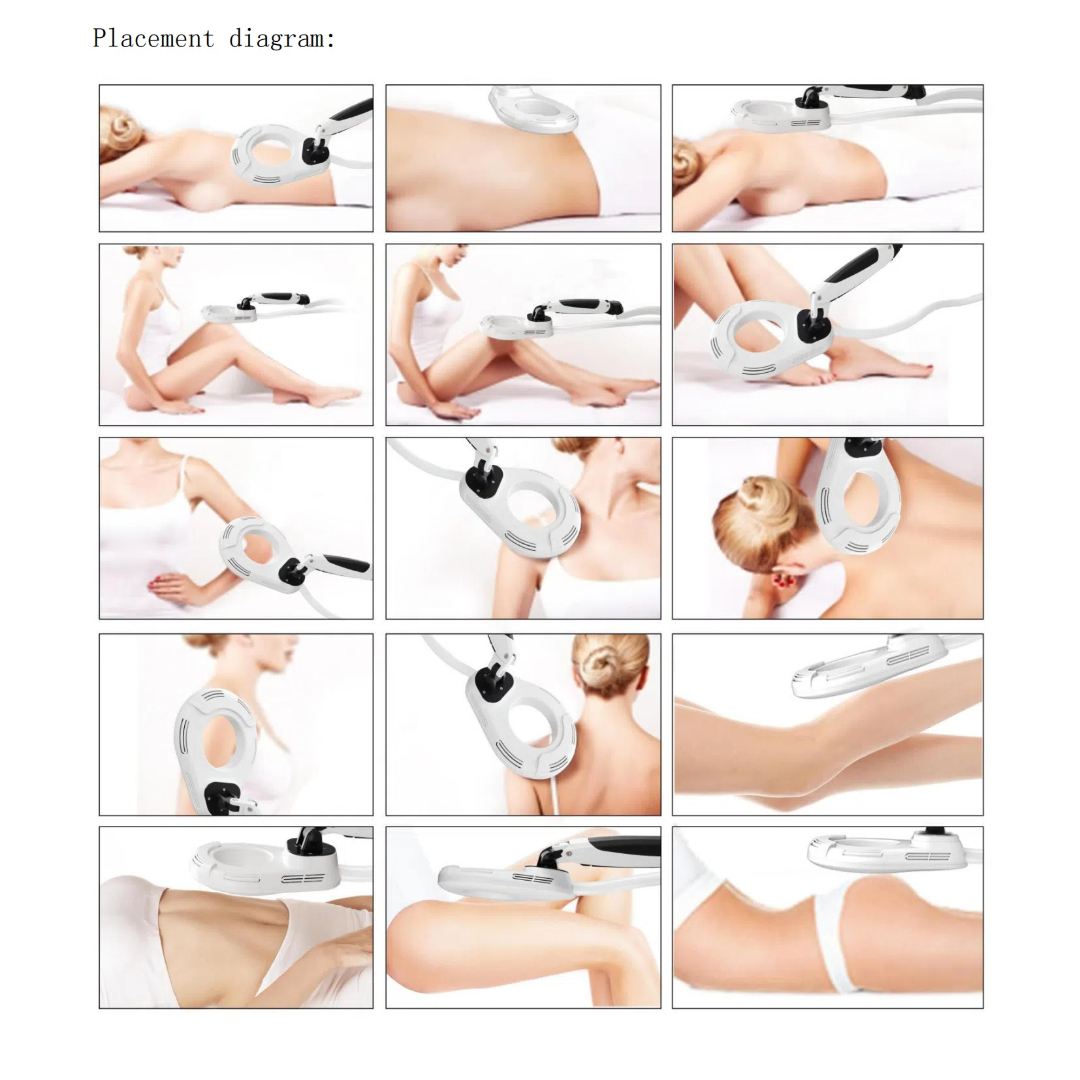 Placement diagram: