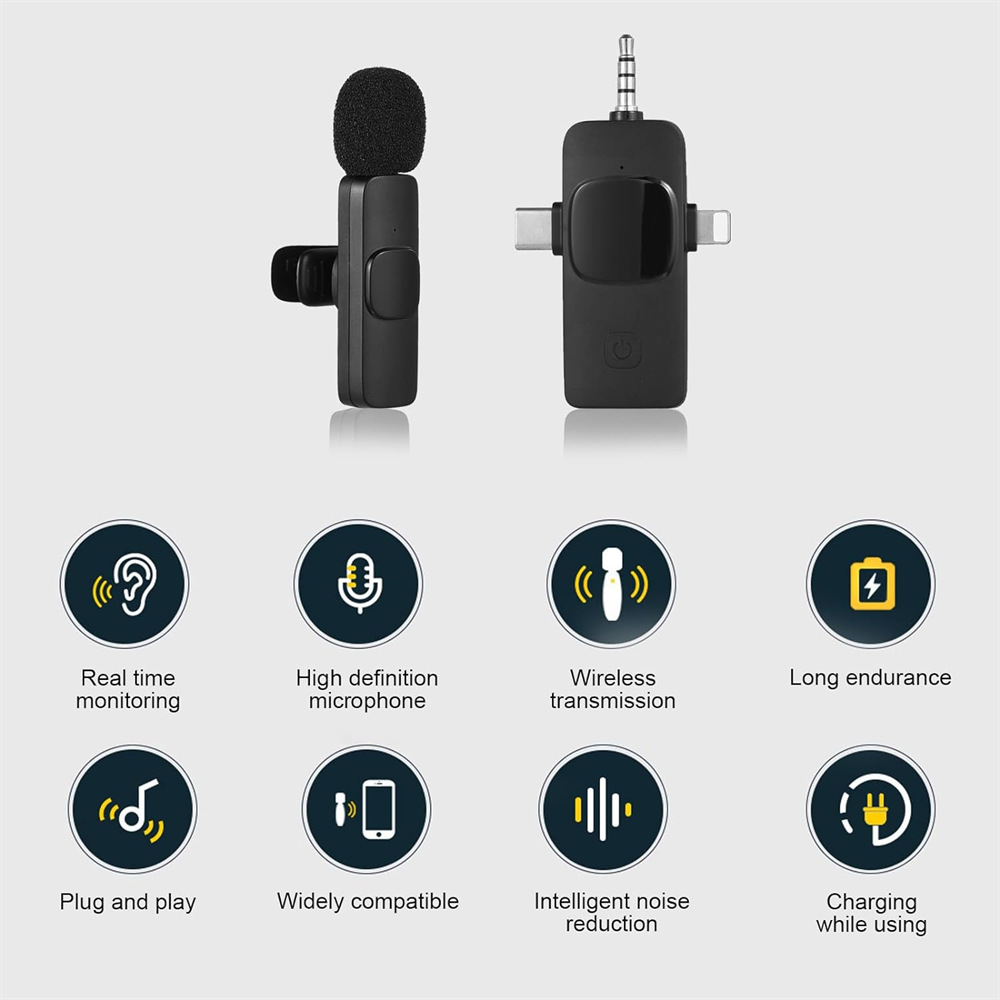 Real time monitoring

High definition microphone

Wireless transmission

Long endurance

Plug and play

Widely compatible

Intelligent noise reduction

Charging while using