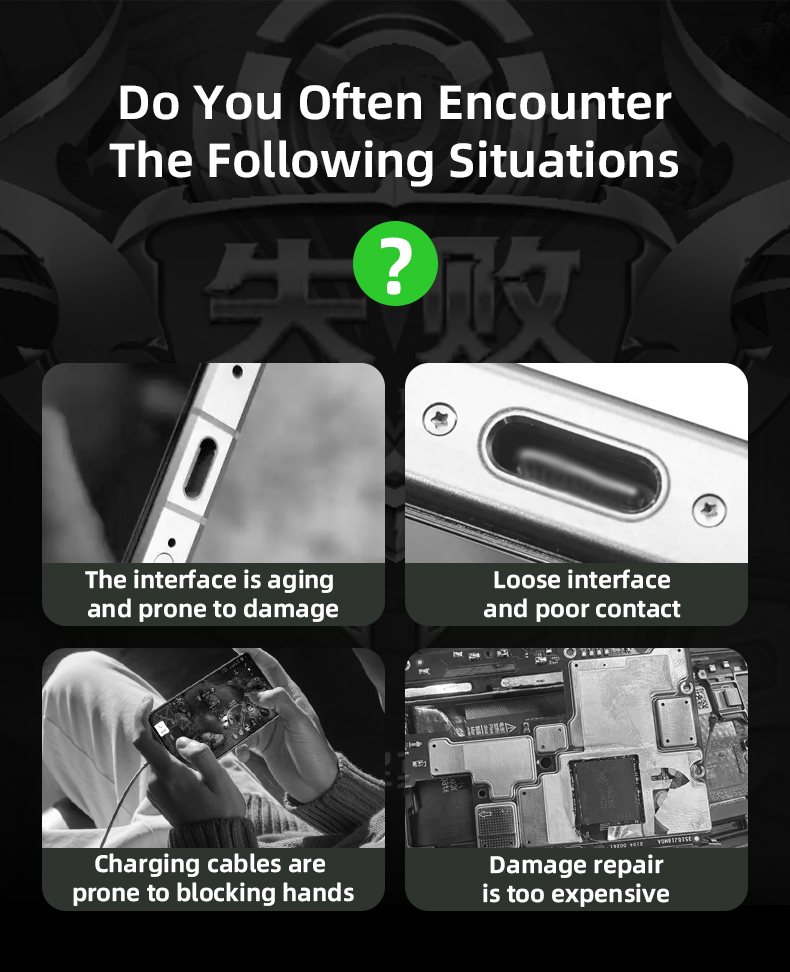 Do You Often Encounter The Following Situations

?

失败

The interface is aging and prone to damage

Loose interface and poor contact

Charging cables are prone to blocking hands

Damage repair is too expensive