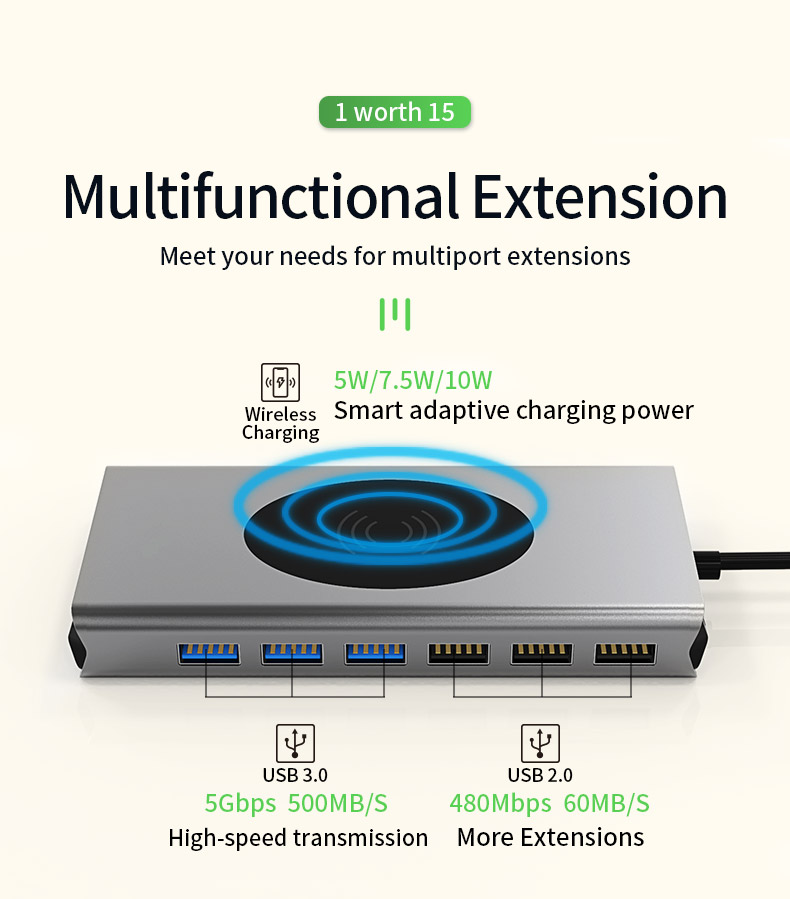 1 worth 15

Multifunctional Extension

Meet your needs for multiport extensions

Wireless Charging

5W/7.5W/10W

Smart adaptive charging power

USB 3.0

5Gbps 500MB/S

High-speed transmission

USB 2.0

480Mbps 60MB/S

More Extensions