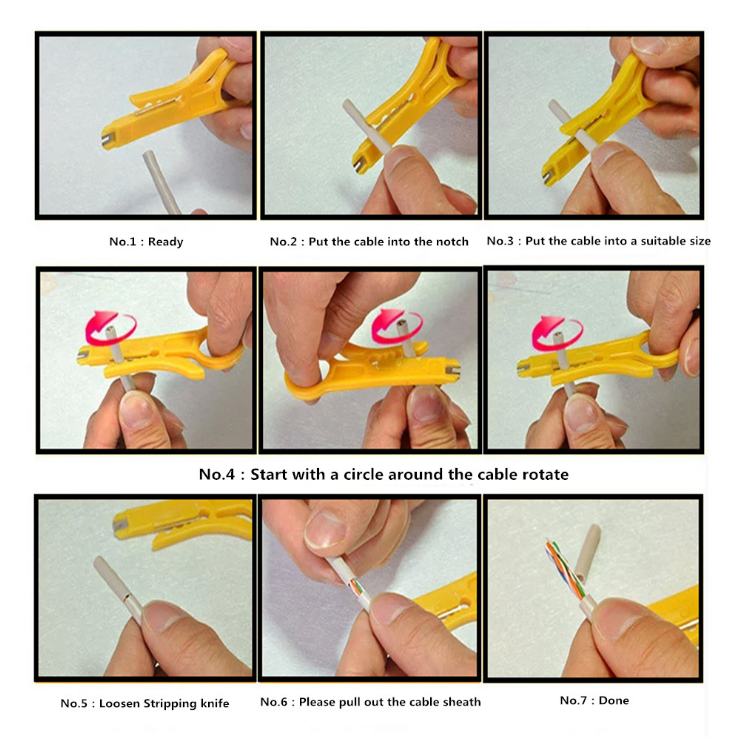 No.1 : Ready

No.2 : Put the cable into the notch

No.3 : Put the cable into a suitable size

No.4 : Start with a circle around the cable rotate

No.5 : Loosen Stripping knife

No.6 : Please pull out the cable sheath

No.7 : Done