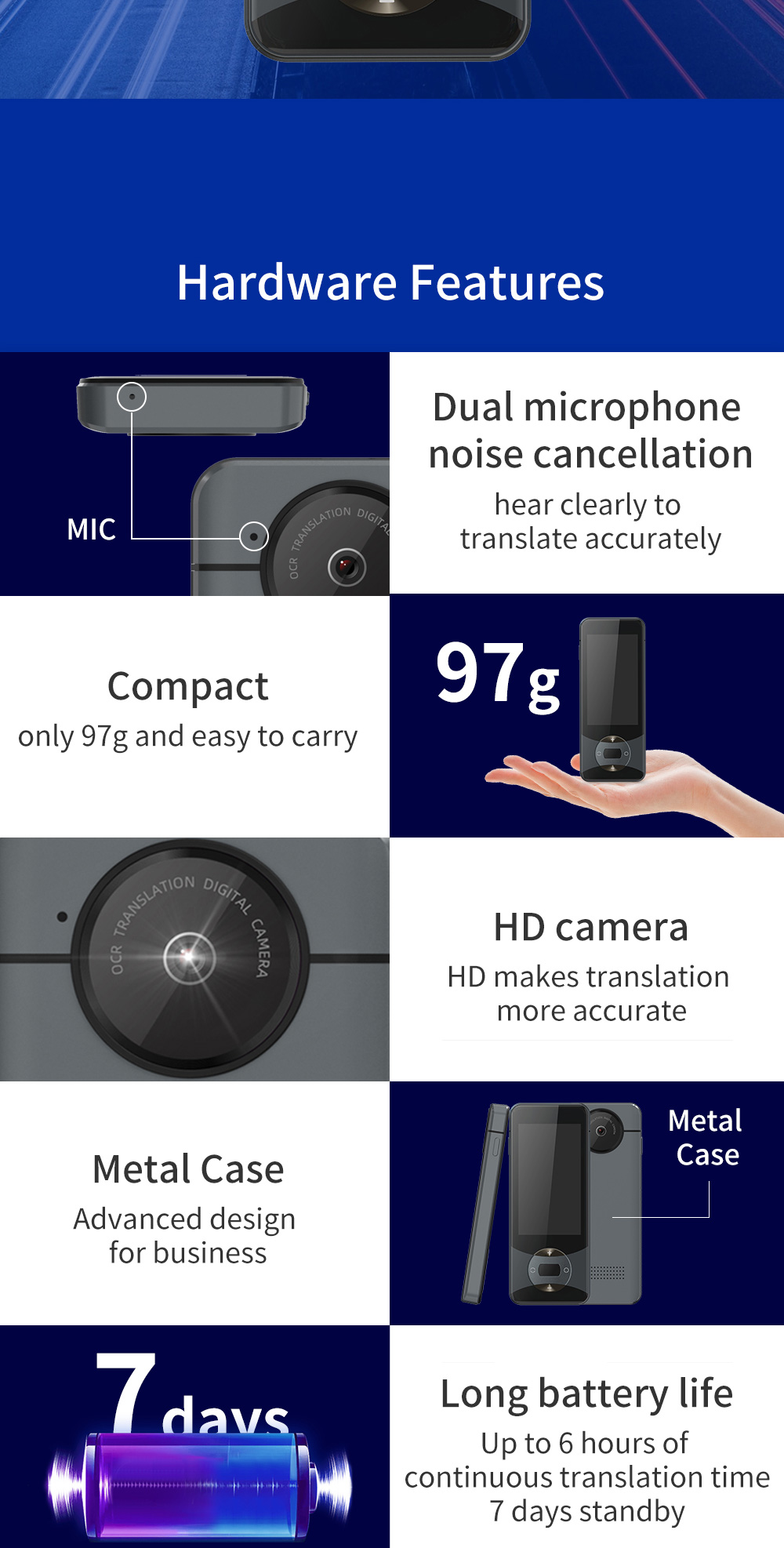 Hardware Features

MIC

OCR TRANSLATION DIGITAL

Dual microphone noise cancellation

hear clearly to translate accurately

Compact

only 97g and easy to carry

97g

OCR TRANSLATION DIGITAL CAMERA

HD camera

HD makes translation more accurate

Metal Case

Advanced design for business

Metal Case

7 days

Long battery life

Up to 6 hours of continuous translation time 7 days standby