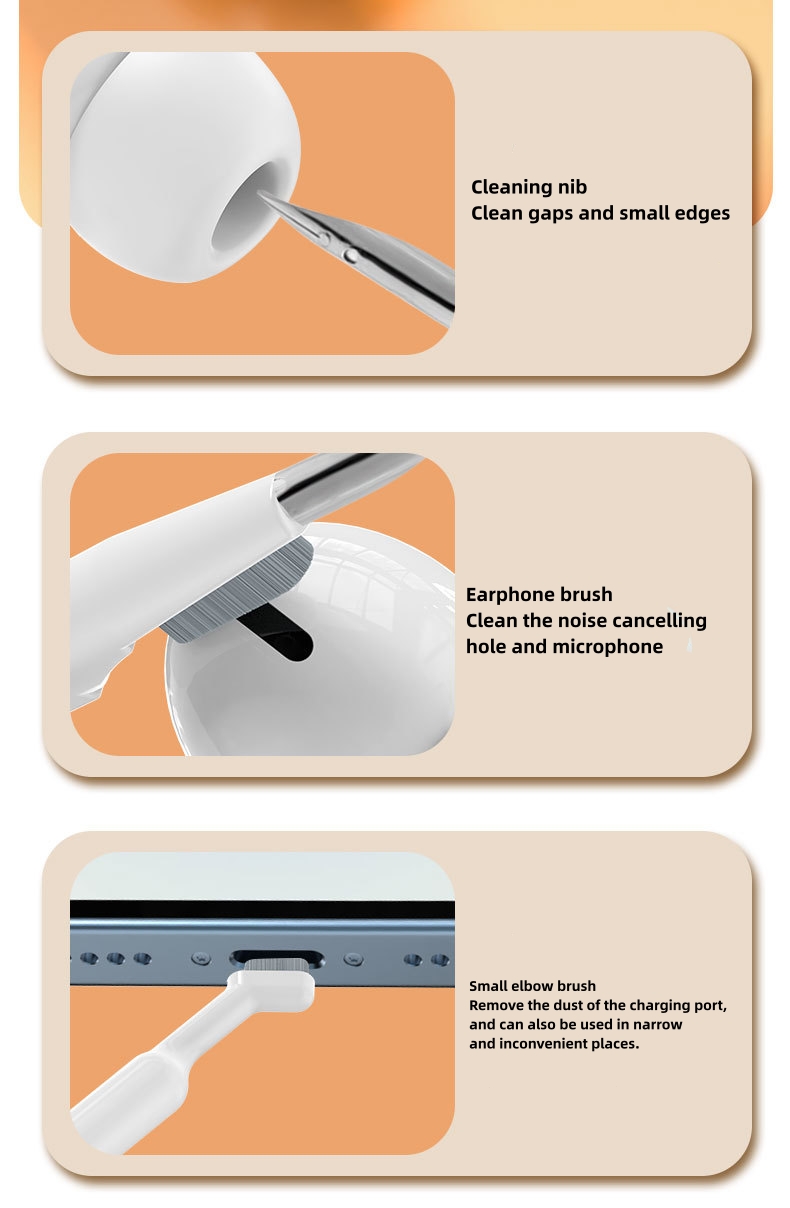 Cleaning nib
Clean gaps and small edges

Earphone brush
Clean the noise cancelling hole and microphone

Small elbow brush
Remove the dust of the charging port, and can also be used in narrow and inconvenient places.