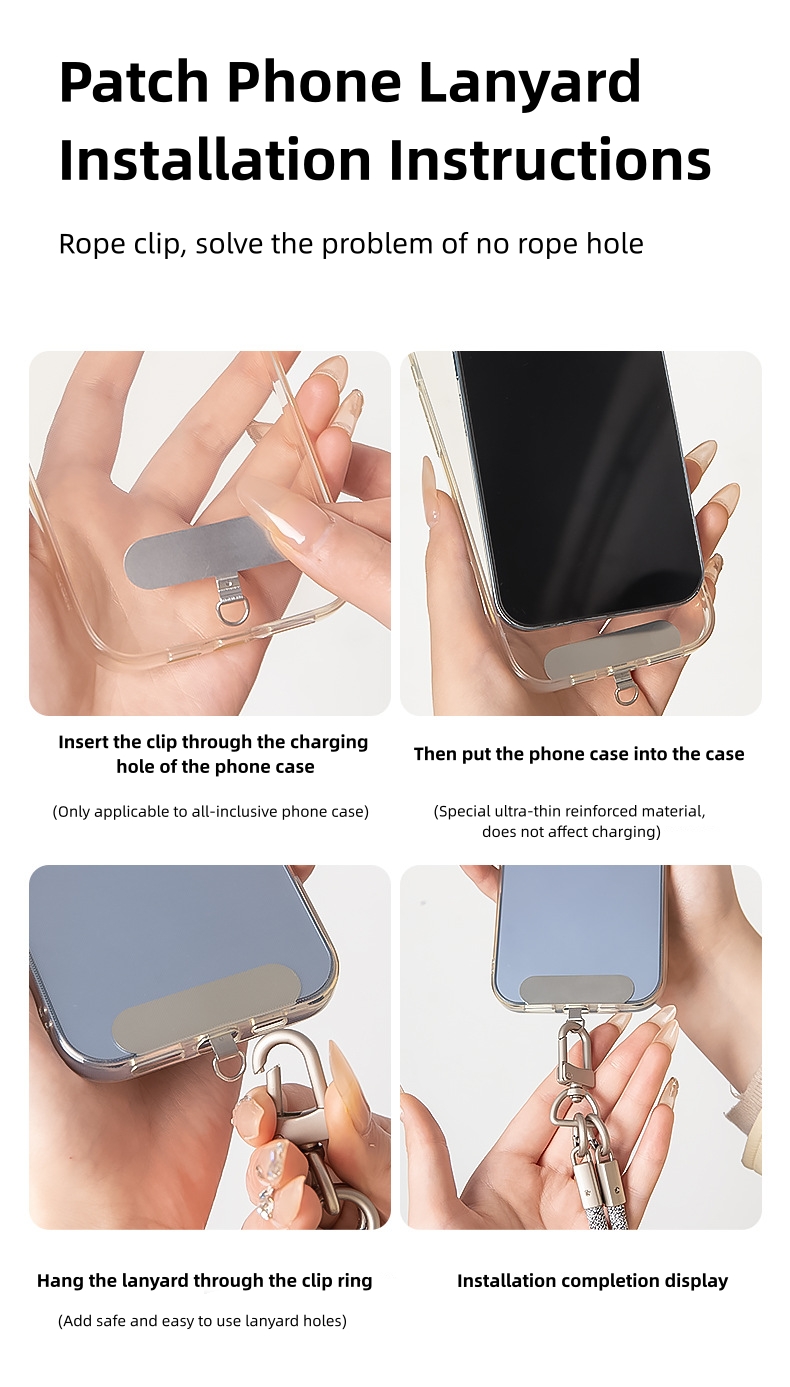 Patch Phone Lanyard Installation Instructions

Rope clip, solve the problem of no rope hole

Insert the clip through the charging hole of the phone case

(Only applicable to all-inclusive phone case)

Then put the phone case into the case

(Special ultra-thin reinforced material, does not affect charging)

Hang the lanyard through the clip ring

(Add safe and easy to use lanyard holes)

Installation completion display