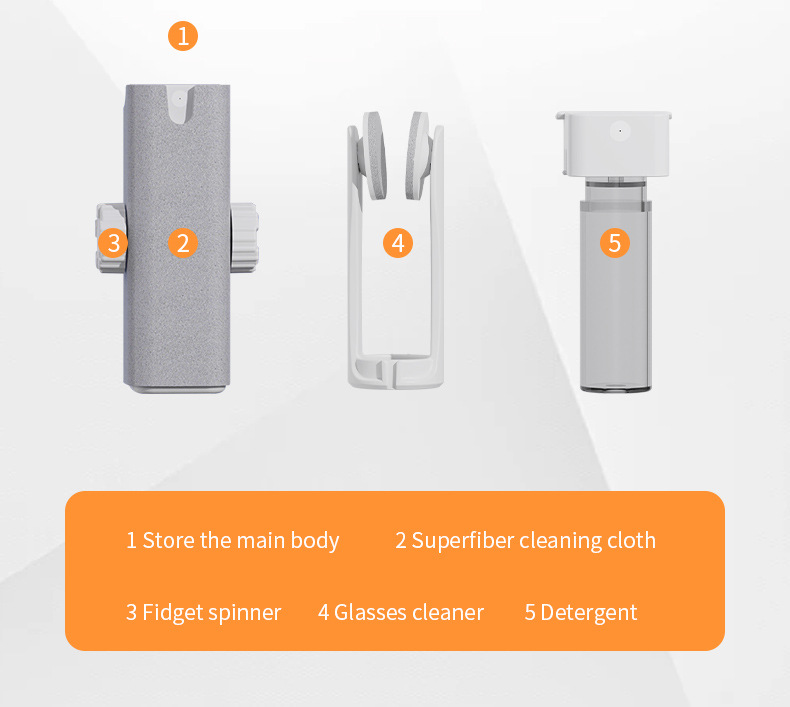 1

3 2

4

5

1 Store the main body 2 Superfiber cleaning cloth

3 Fidget spinner 4 Glasses cleaner 5 Detergent