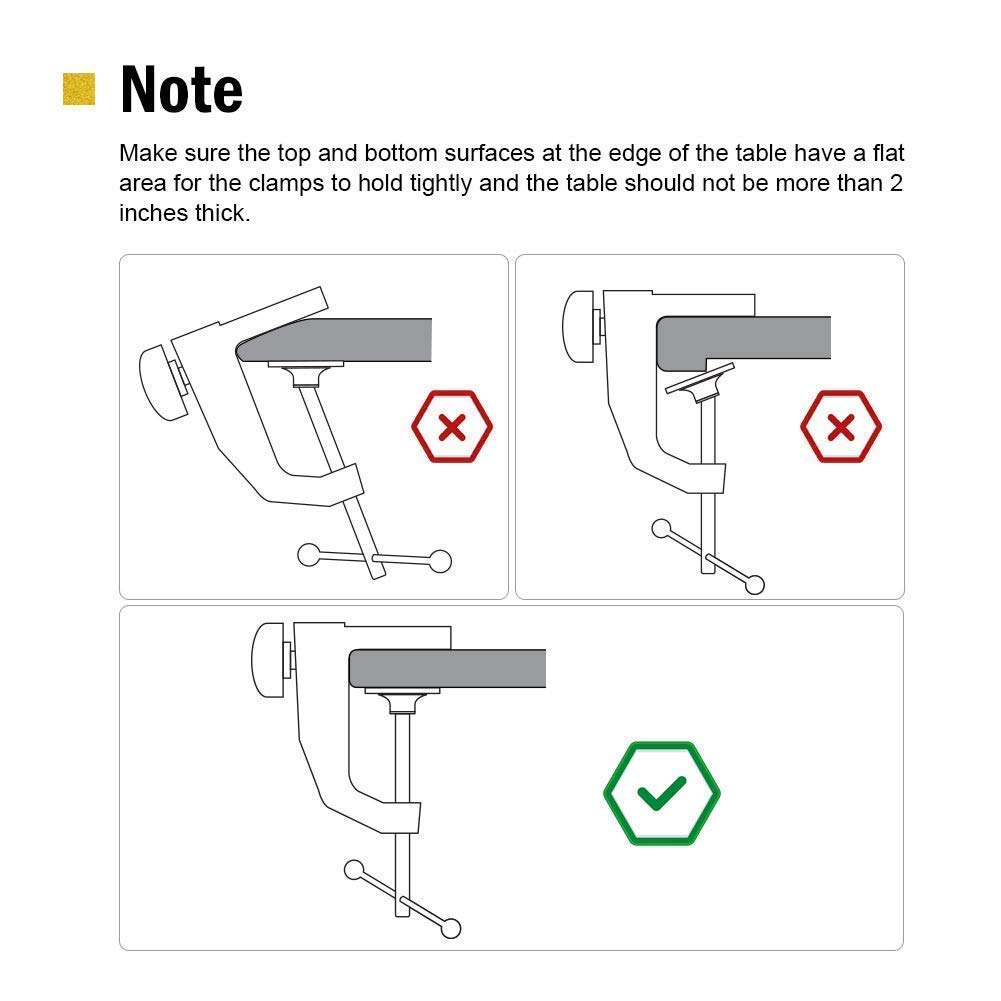 Note

Make sure the top and bottom surfaces at the edge of the table have a flat area for the clamps to hold tightly and the table should not be more than 2 inches thick.