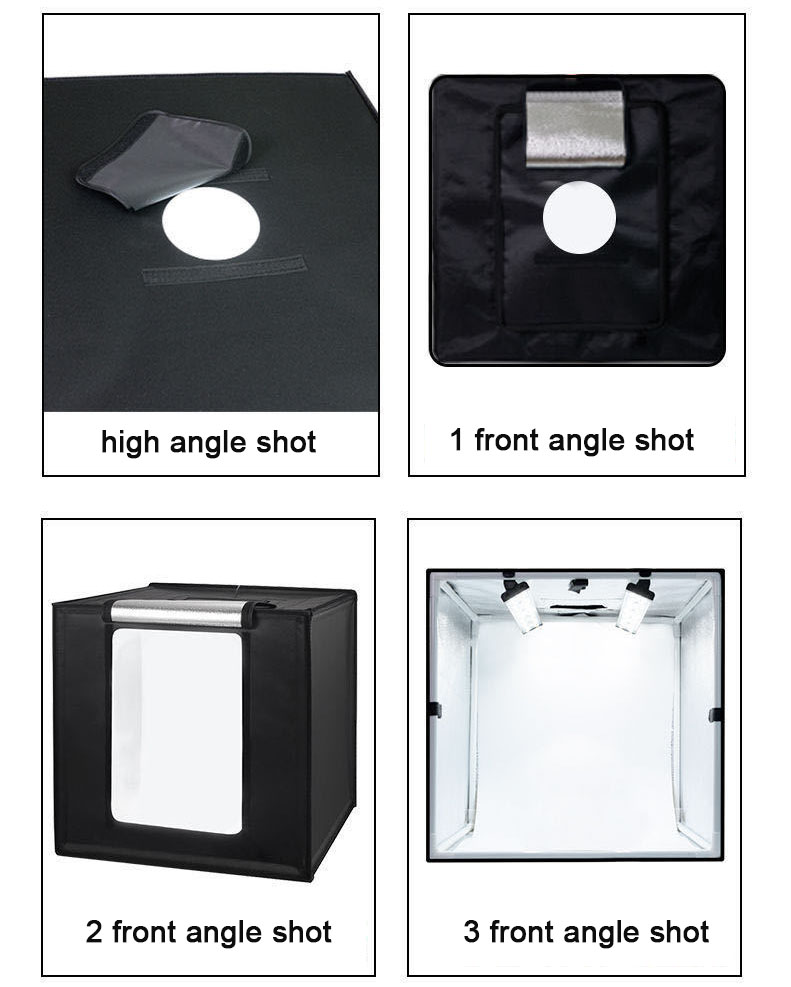 high angle shot

1 front angle shot

2 front angle shot

3 front angle shot