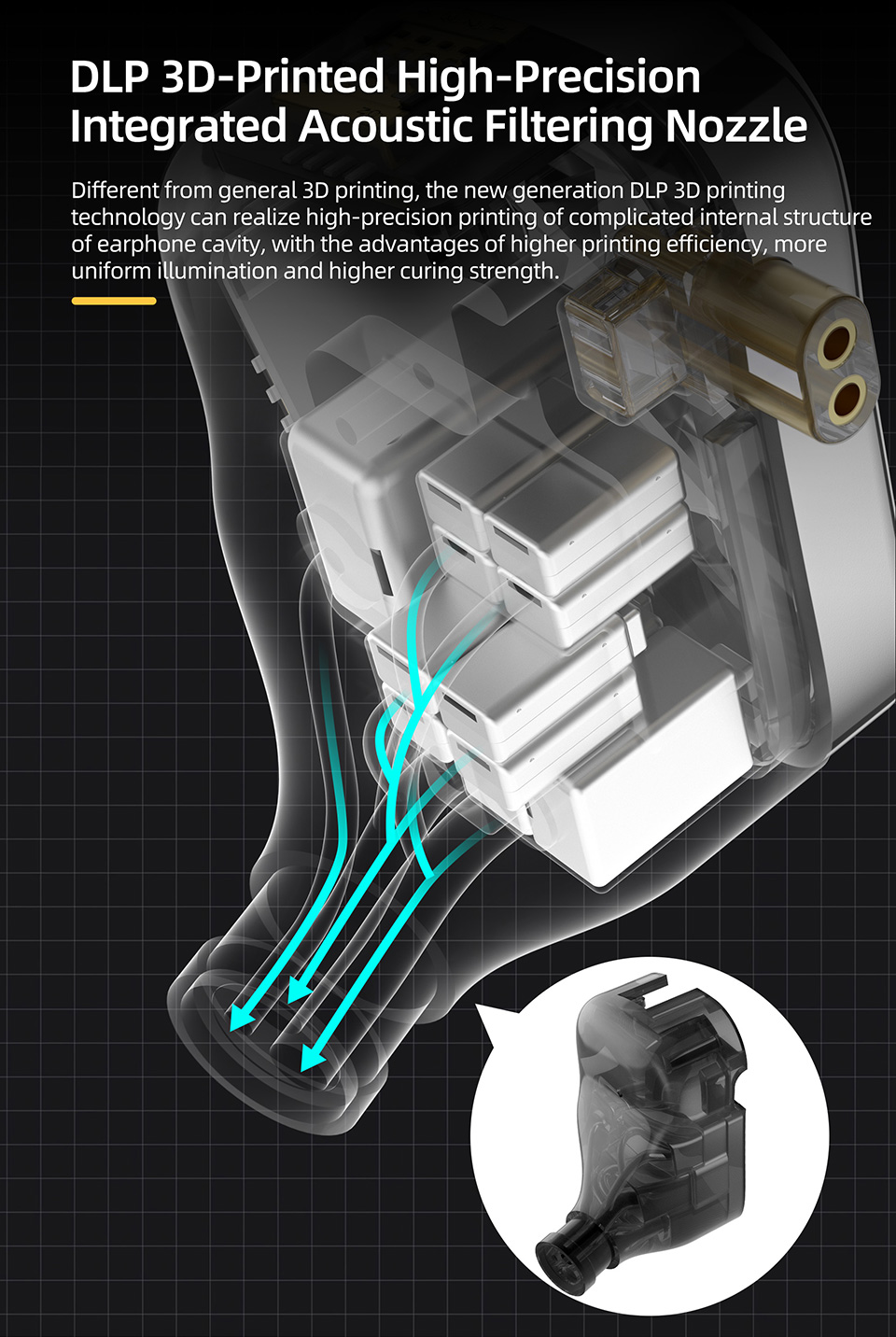 DLP 3D-Printed High-Precision Integrated Acoustic Filtering Nozzle

Different from general 3D printing, the new generation DLP 3D printing technology can realize high-precision printing of complicated internal structure of earphone cavity, with the advantages of higher printing efficiency, more uniform illumination and higher curing strength.