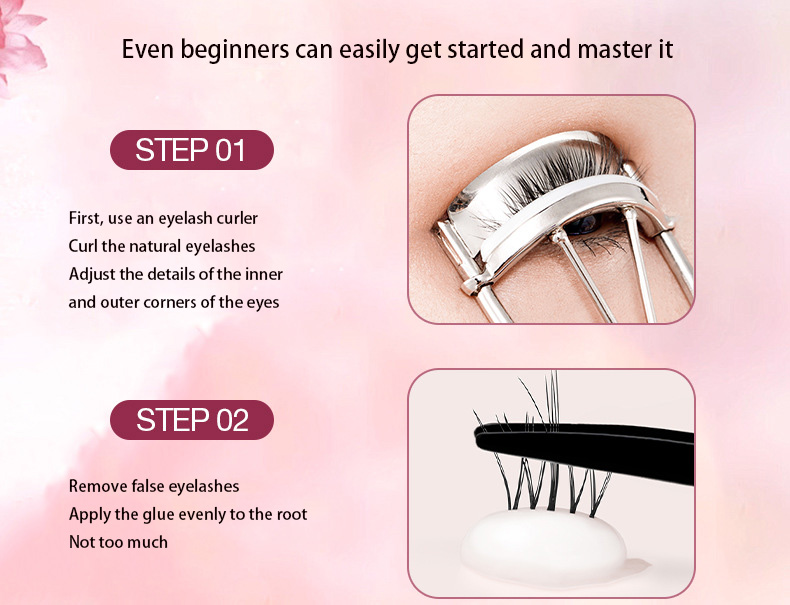 Even beginners can easily get started and master it

STEP 01

First, use an eyelash curler
Curl the natural eyelashes
Adjust the details of the inner
and outer corners of the eyes

STEP 02

Remove false eyelashes
Apply the glue evenly to the root
Not too much