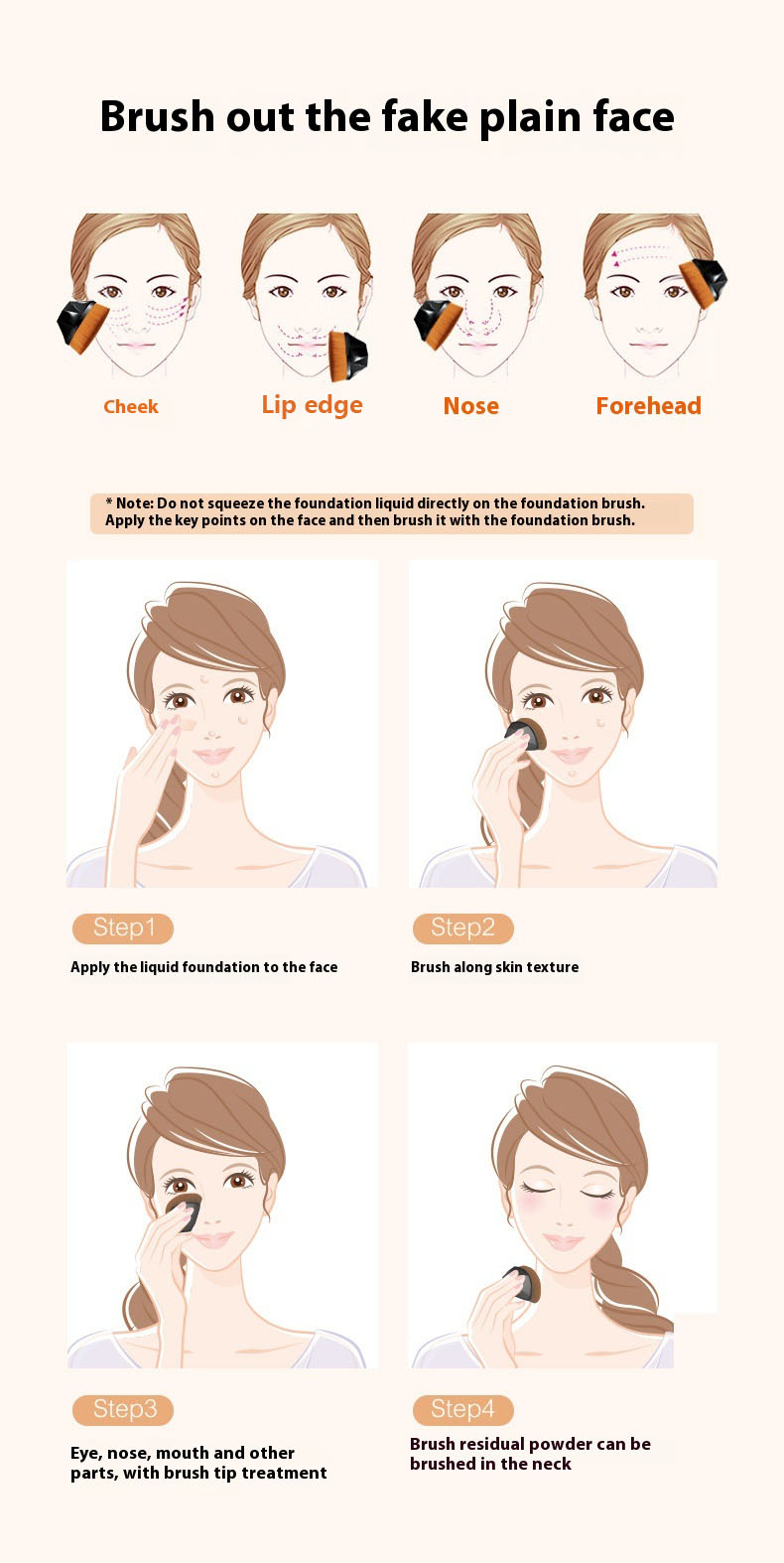 Brush out the fake plain face

Cheek

Lip edge

Nose

Forehead

* Note: Do not squeeze the foundation liquid directly on the foundation brush. Apply the key points on the face and then brush it with the foundation brush.

Step1

Apply the liquid foundation to the face

Step2

Brush along skin texture

Step3

Eye, nose, mouth and other parts, with brush tip treatment

Step4

Brush residual powder can be brushed in the neck