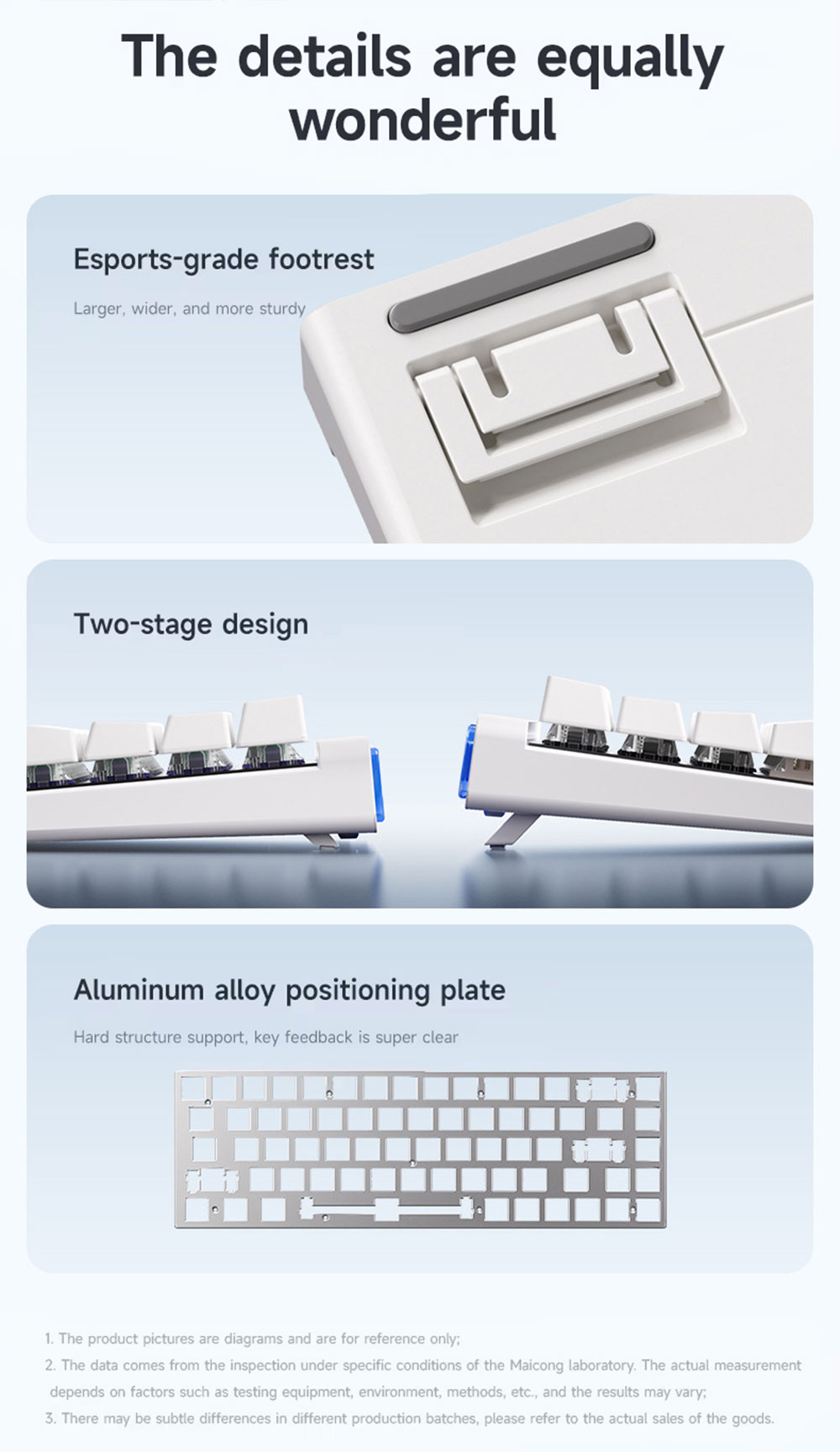 The details are equally wonderful

Esports-grade footrest

Larger, wider, and more sturdy

Two-stage design

Aluminum alloy positioning plate

Hard structure support, key feedback is super clear

1. The product pictures are diagrams and are for reference only;
2. The data comes from the inspection under specific conditions of the Maicong laboratory. The actual measurement depends on factors such as testing equipment, environment, methods, etc., and the results may vary;
3. There may be subtle differences in different production batches, please refer to the actual sales of the goods.