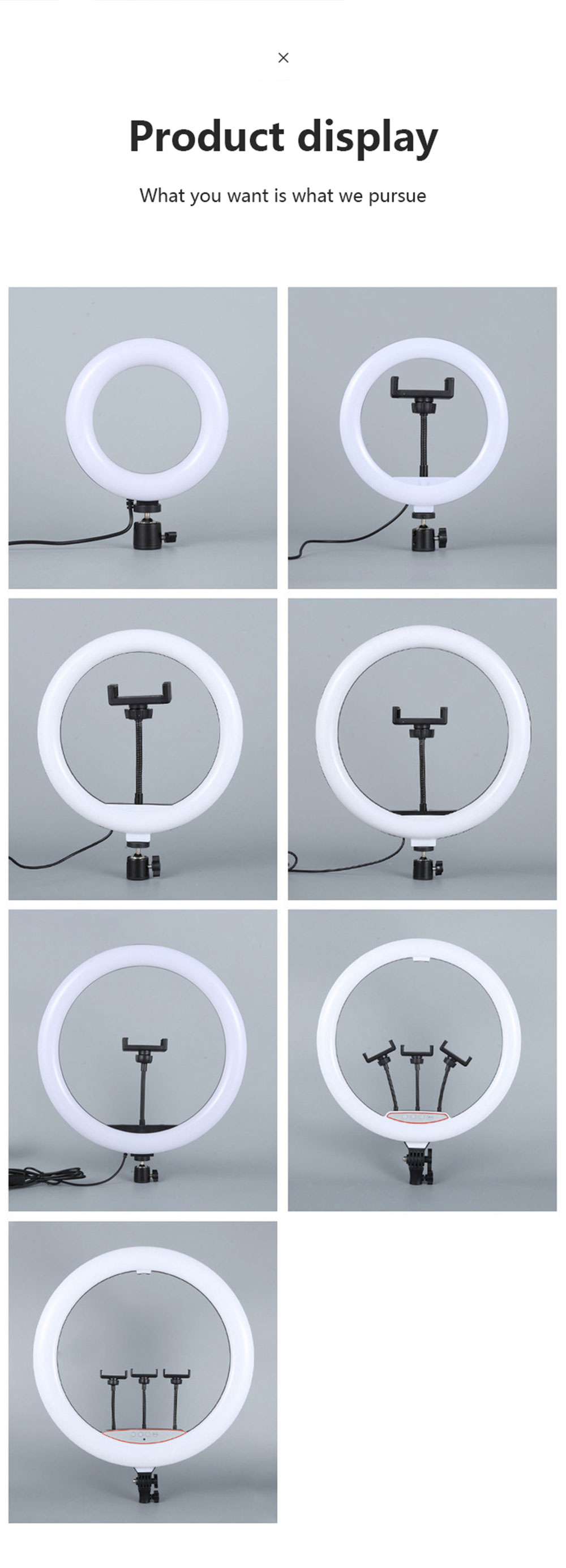 ×

Product display

What you want is what we pursue