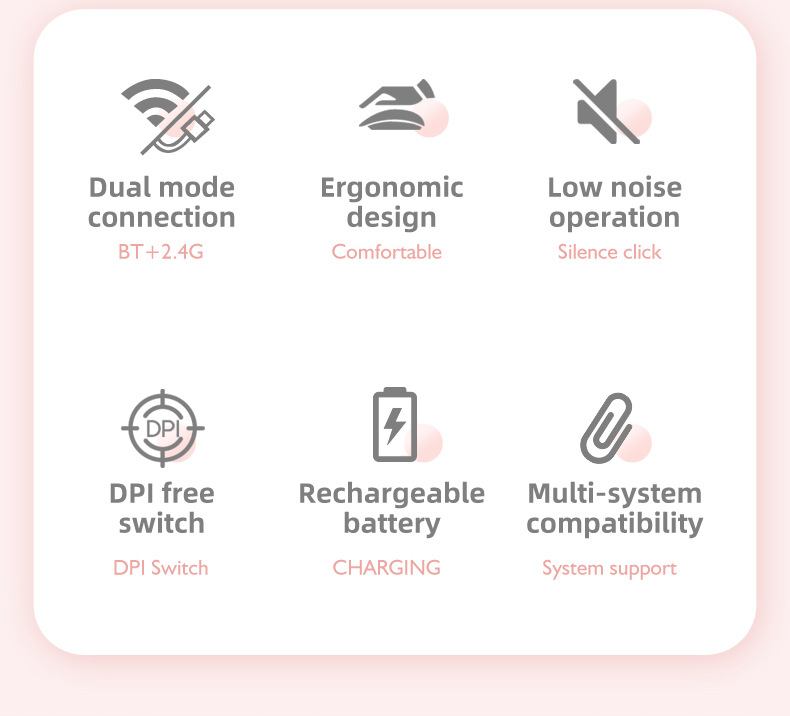 Dual mode connection
BT+2.4G

Ergonomic design
Comfortable

Low noise operation
Silence click

DPI

DPI free switch
DPI Switch

Rechargeable battery
CHARGING

Multi-system compatibility
System support