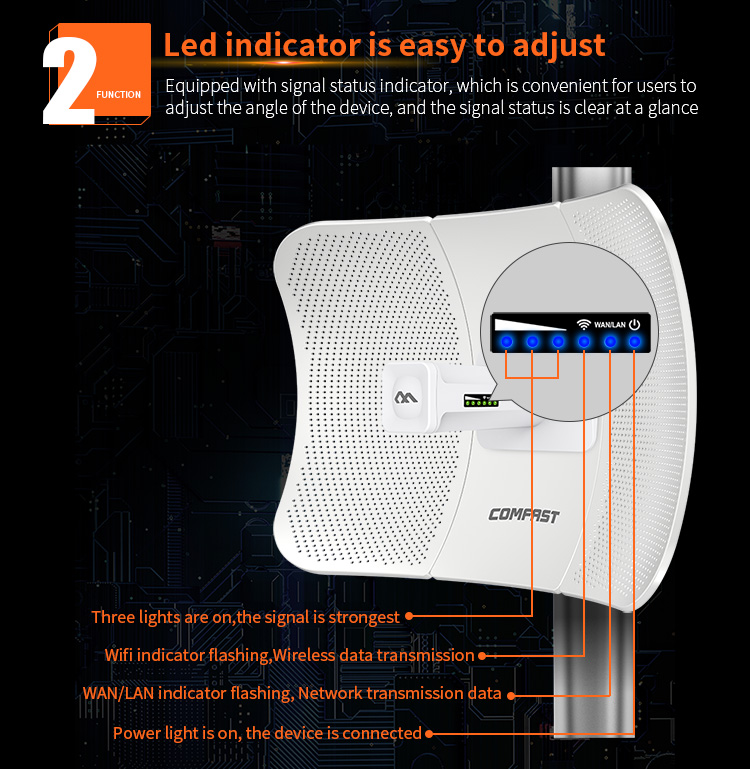 2 FUNCTION

Led indicator is easy to adjust

Equipped with signal status indicator, which is convenient for users to adjust the angle of the device, and the signal status is clear at a glance

WAN/LAN

COMFAST

Three lights are on,the signal is strongest

Wifi indicator flashing,Wireless data transmission

WAN/LAN indicator flashing, Network transmission data

Power light is on, the device is connected