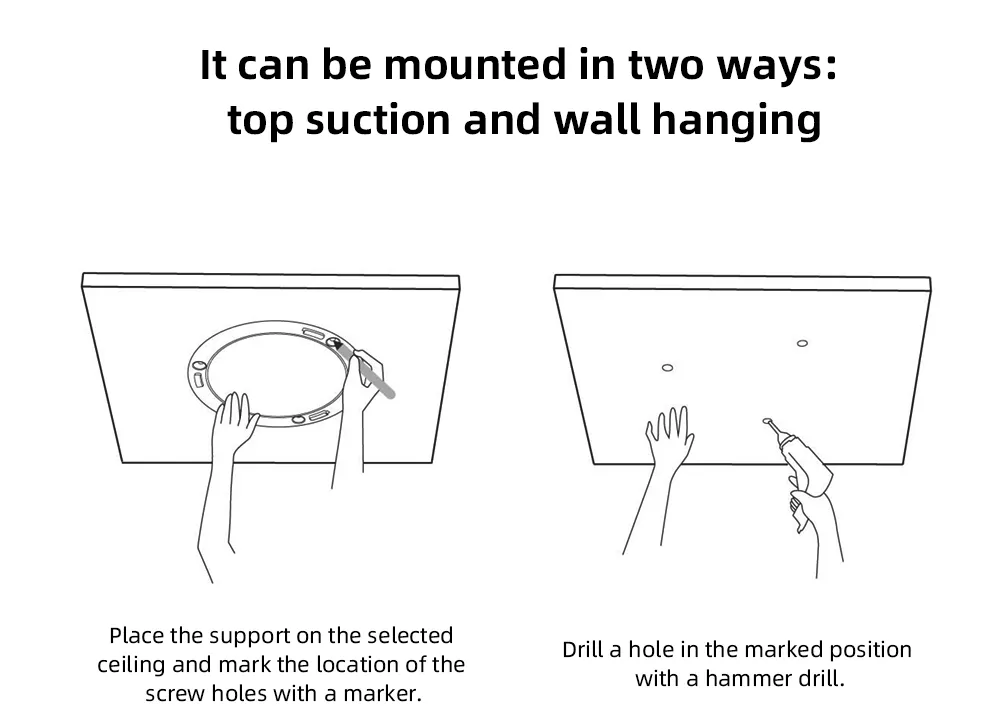 It can be mounted in two ways:
top suction and wall hanging

Place the support on the selected ceiling and mark the location of the screw holes with a marker.

Drill a hole in the marked position with a hammer drill.