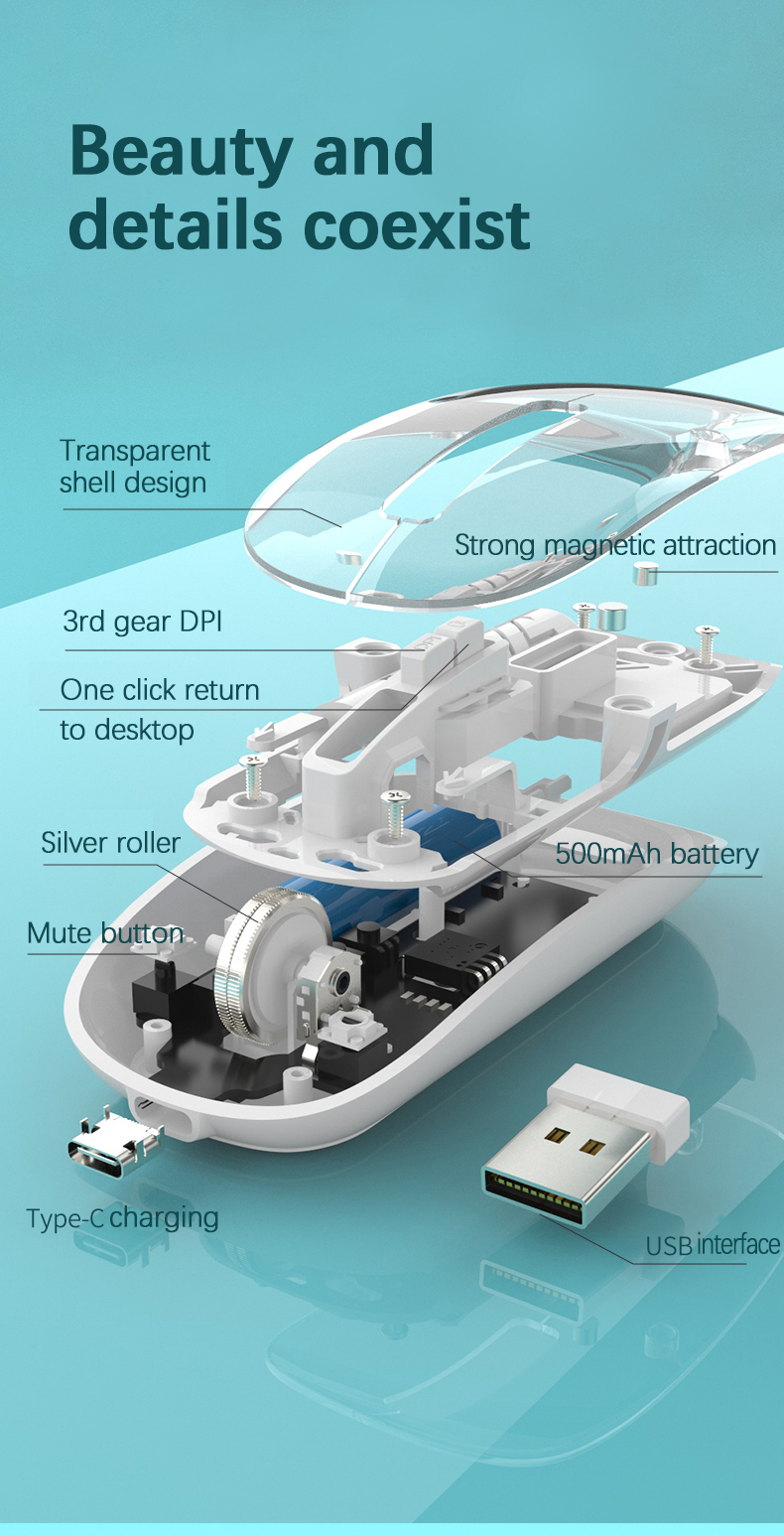 Beauty and details coexist

Transparent shell design

Strong magnetic attraction

3rd gear DPI

One click return to desktop

Silver roller

500mAh battery

Mute button

Type-C charging

USB interface