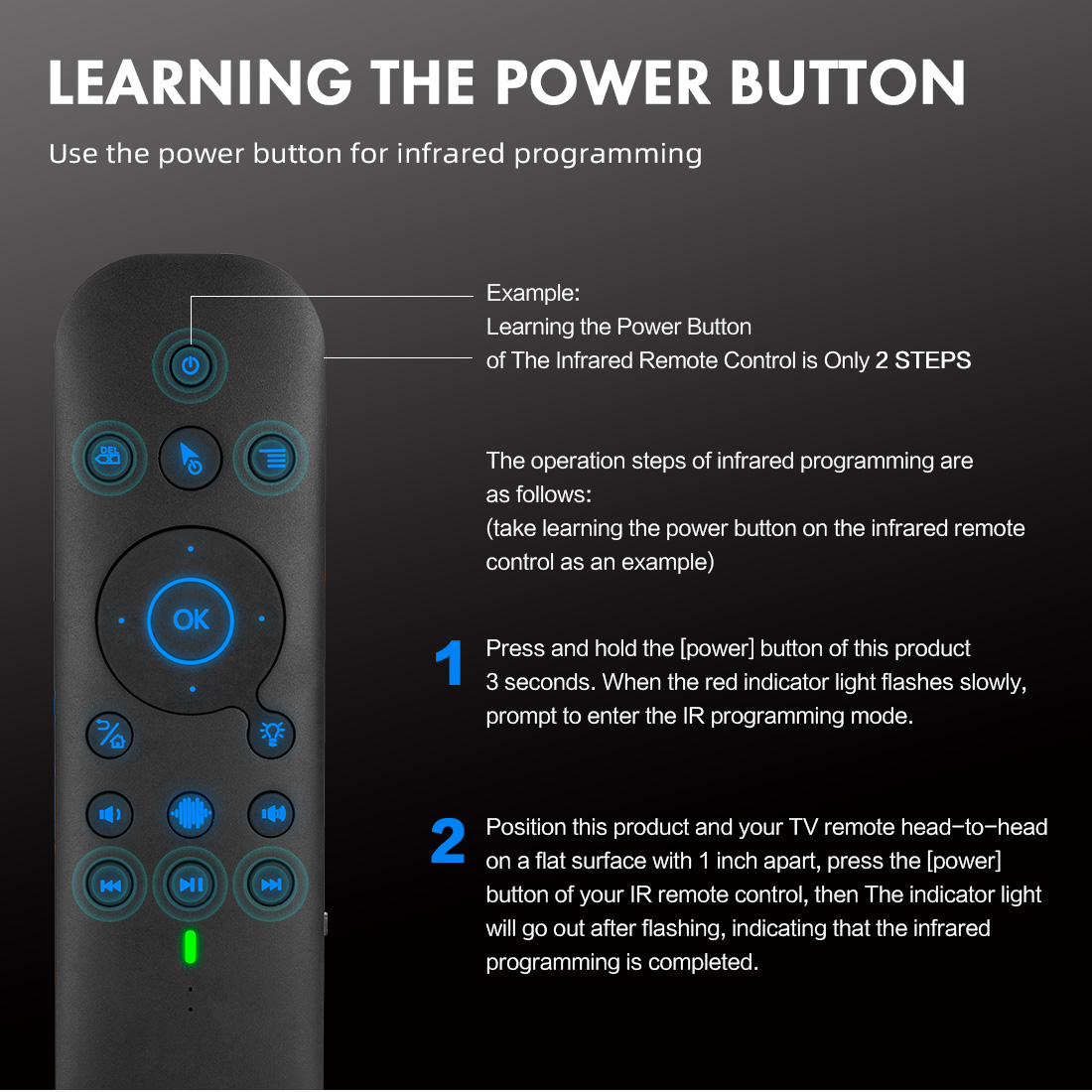 LEARNING THE POWER BUTTON

Use the power button for infrared programming

DEL

OK

Example:
Learning the Power Button
of The Infrared Remote Control is Only 2 STEPS

The operation steps of infrared programming are as follows:
(take learning the power button on the infrared remote control as an example)

1 Press and hold the [power] button of this product 3 seconds. When the red indicator light flashes slowly, prompt to enter the IR programming mode.

2 Position this product and your TV remote head-to-head on a flat surface with 1 inch apart, press the [power] button of your IR remote control, then The indicator light will go out after flashing, indicating that the infrared programming is completed.