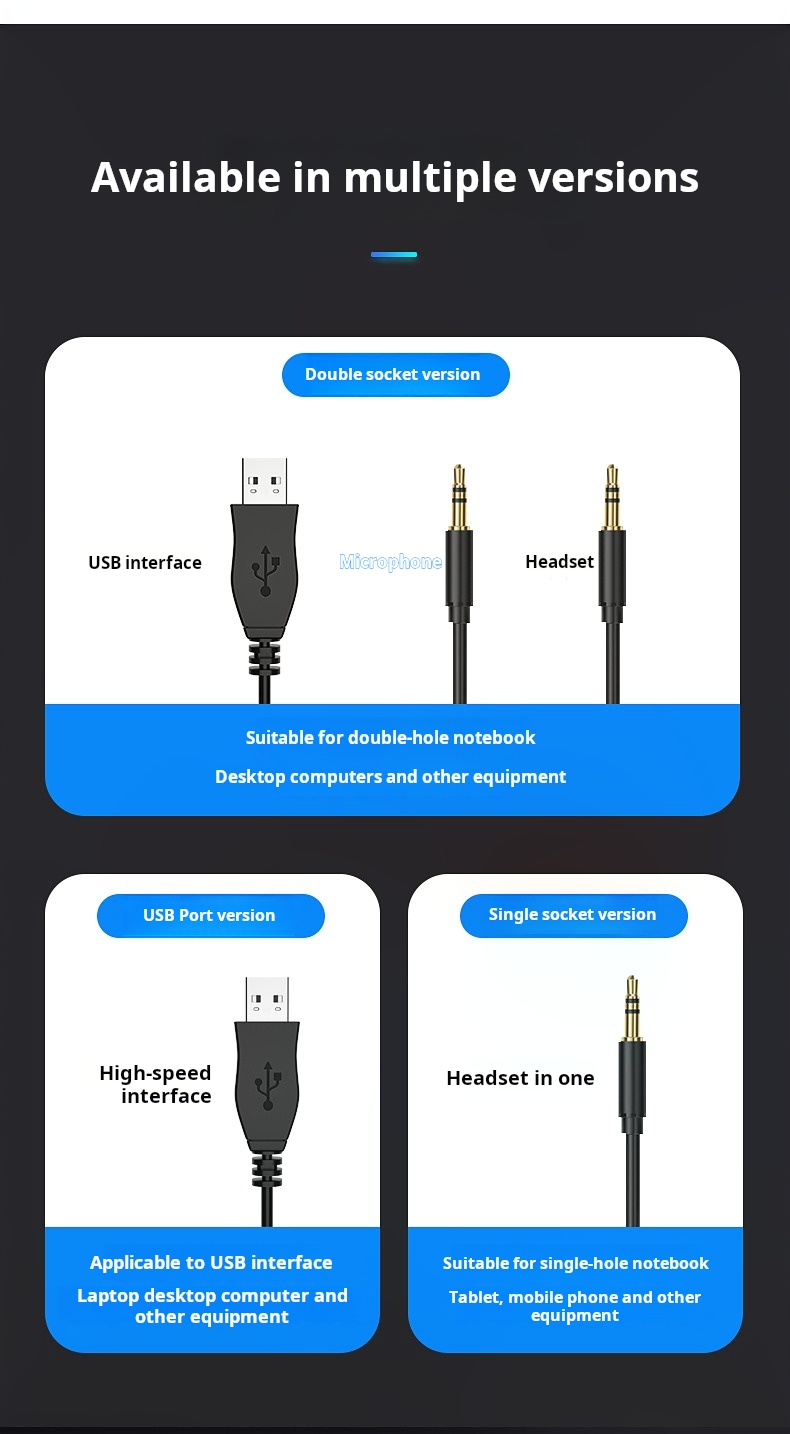 Available in multiple versions

Double socket version

USB interface

Microphone

Headset

Suitable for double-hole notebook

Desktop computers and other equipment

USB Port version

High-speed interface

Applicable to USB interface

Laptop desktop computer and other equipment

Single socket version

Headset in one

Suitable for single-hole notebook

Tablet, mobile phone and other equipment