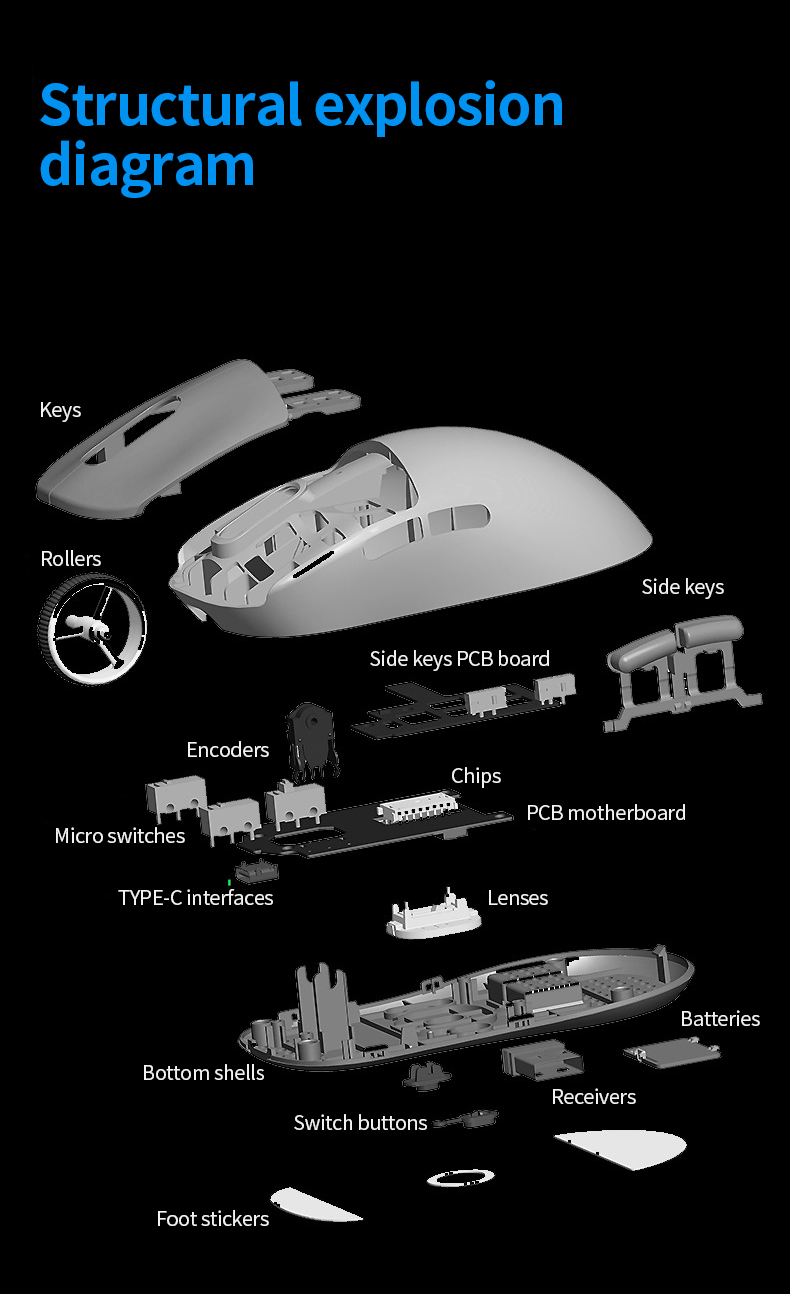 Structural explosion diagram

Keys

Rollers

Side keys

Side keys PCB board

Encoders

Chips

PCB motherboard

Micro switches

TYPE-C interfaces

Lenses

Batteries

Bottom shells

Receivers

Switch buttons

Foot stickers