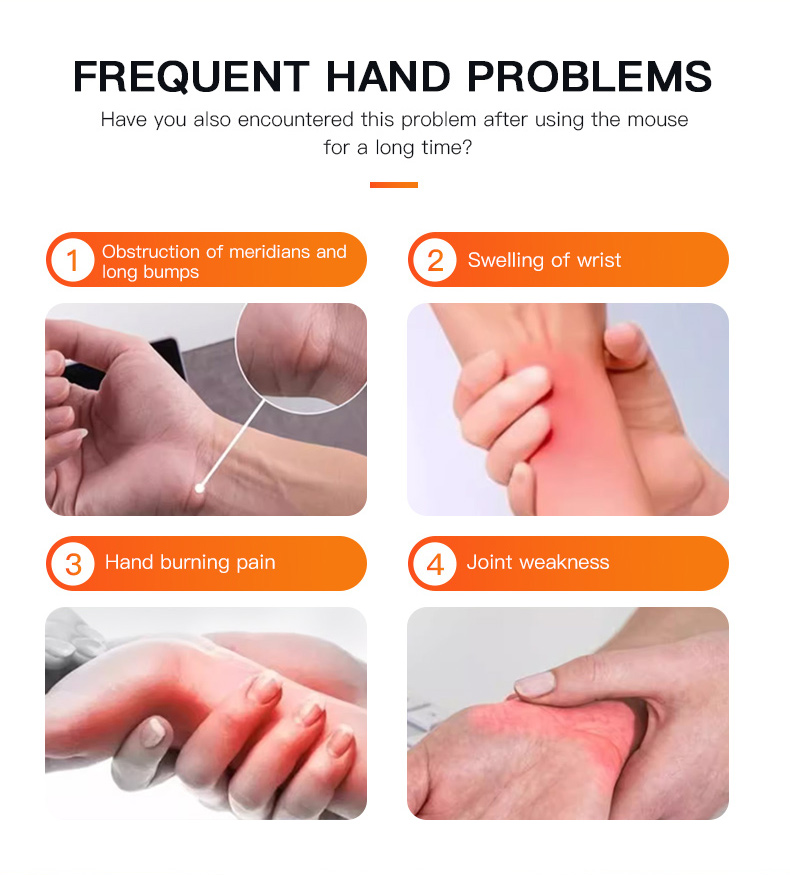 FREQUENT HAND PROBLEMS

Have you also encountered this problem after using the mouse for a long time?

1 Obstruction of meridians and long bumps

2 Swelling of wrist

3 Hand burning pain

4 Joint weakness