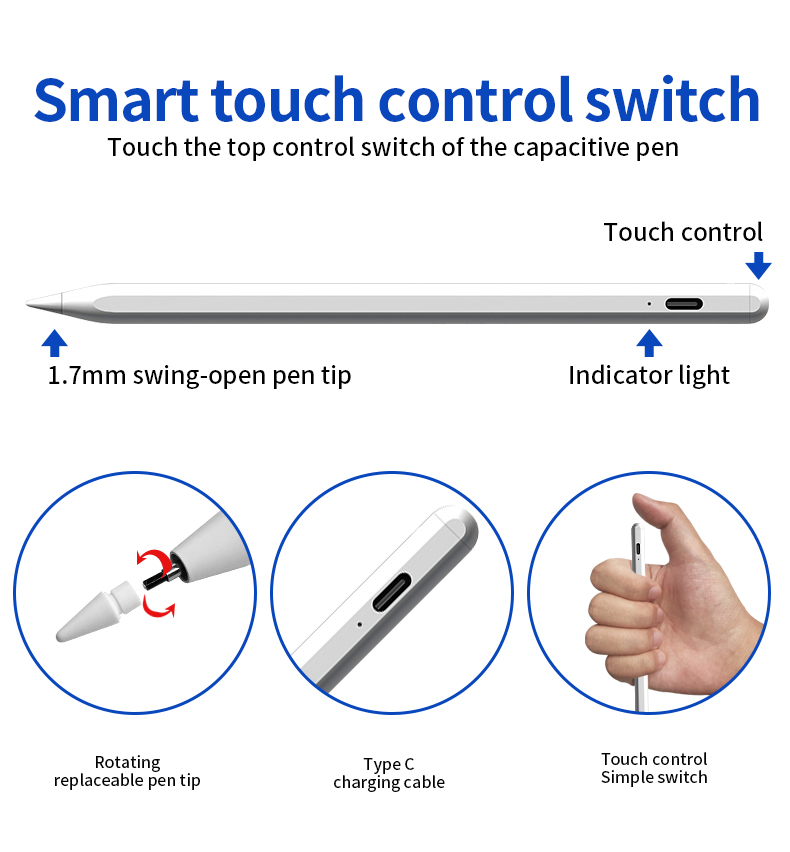 Smart touch control switch
Touch the top control switch of the capacitive pen

Touch control

1.7mm swing-open pen tip

Indicator light

Rotating
replaceable pen tip

Type C
charging cable

Touch control
Simple switch