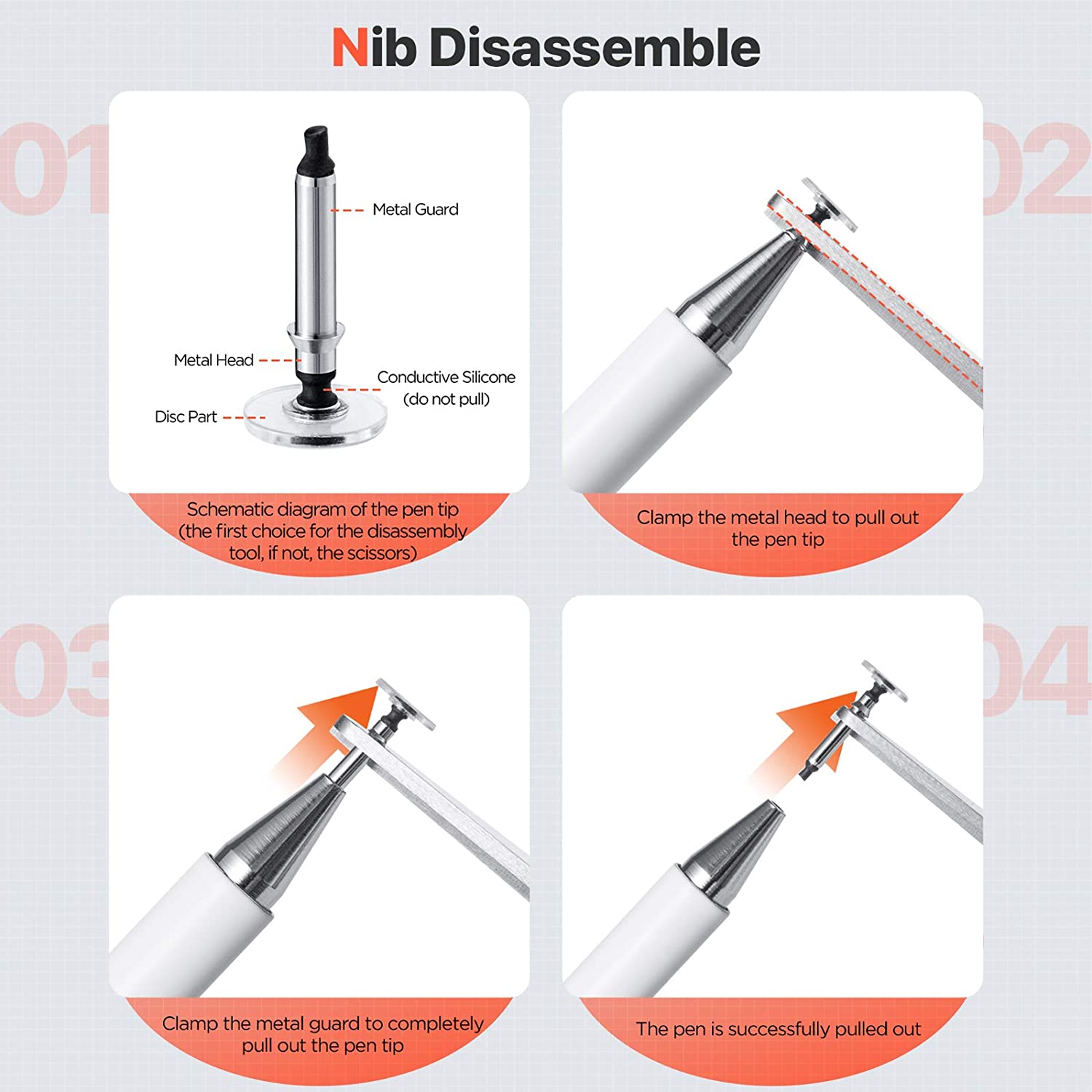 Nib Disassemble

01

Metal Guard

Metal Head

Conductive Silicone (do not pull)

Disc Part

Schematic diagram of the pen tip (the first choice for the disassembly tool, if not, the scissors)

02

Clamp the metal head to pull out the pen tip

03

Clamp the metal guard to completely pull out the pen tip

04

The pen is successfully pulled out