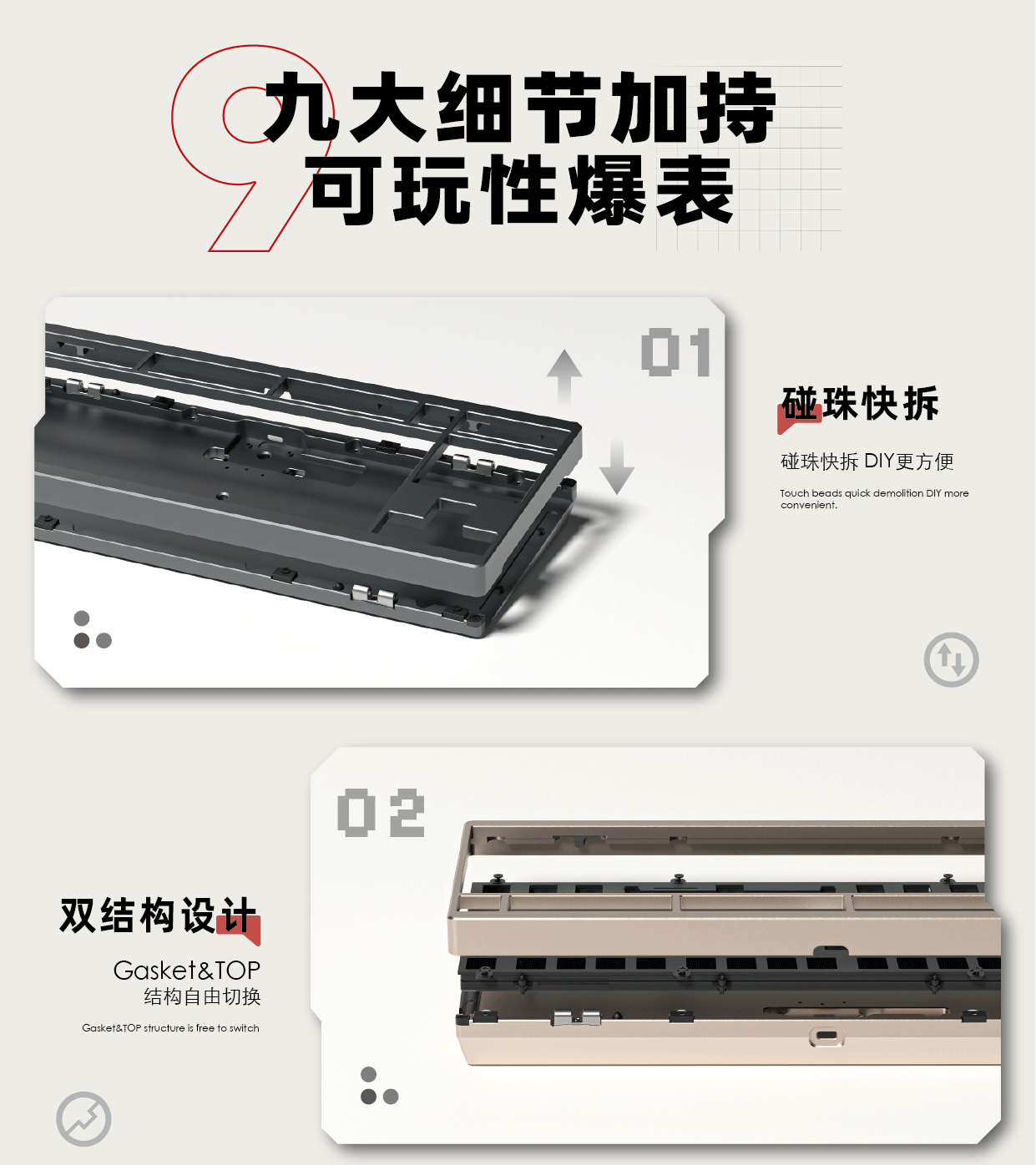 9

九大细节加持
可玩性爆表

01

碰珠快拆

碰珠快拆 DIY更方便

Touch beads quick demolition DIY more convenient.

02

双结构设计

Gasket&TOP
结构自由切换

Gasket&TOP structure is free to switch