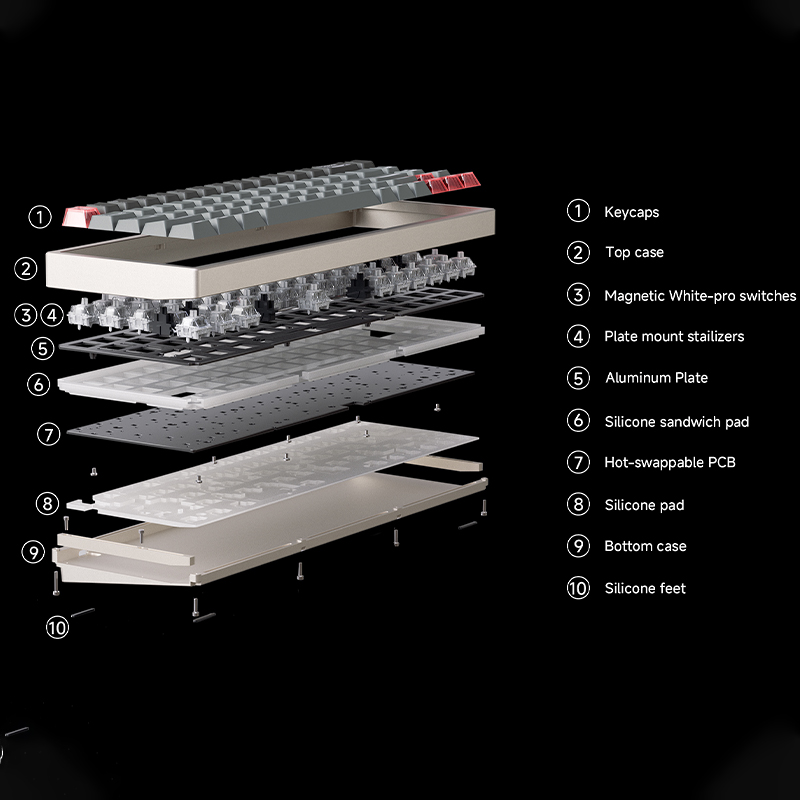 ①
②
③ ④
⑤
⑥
⑦
⑧
⑨
⑩

① Keycaps
② Top case
③ Magnetic White-pro switches
④ Plate mount stailizers
⑤ Aluminum Plate
⑥ Silicone sandwich pad
⑦ Hot-swappable PCB
⑧ Silicone pad
⑨ Bottom case
⑩ Silicone feet