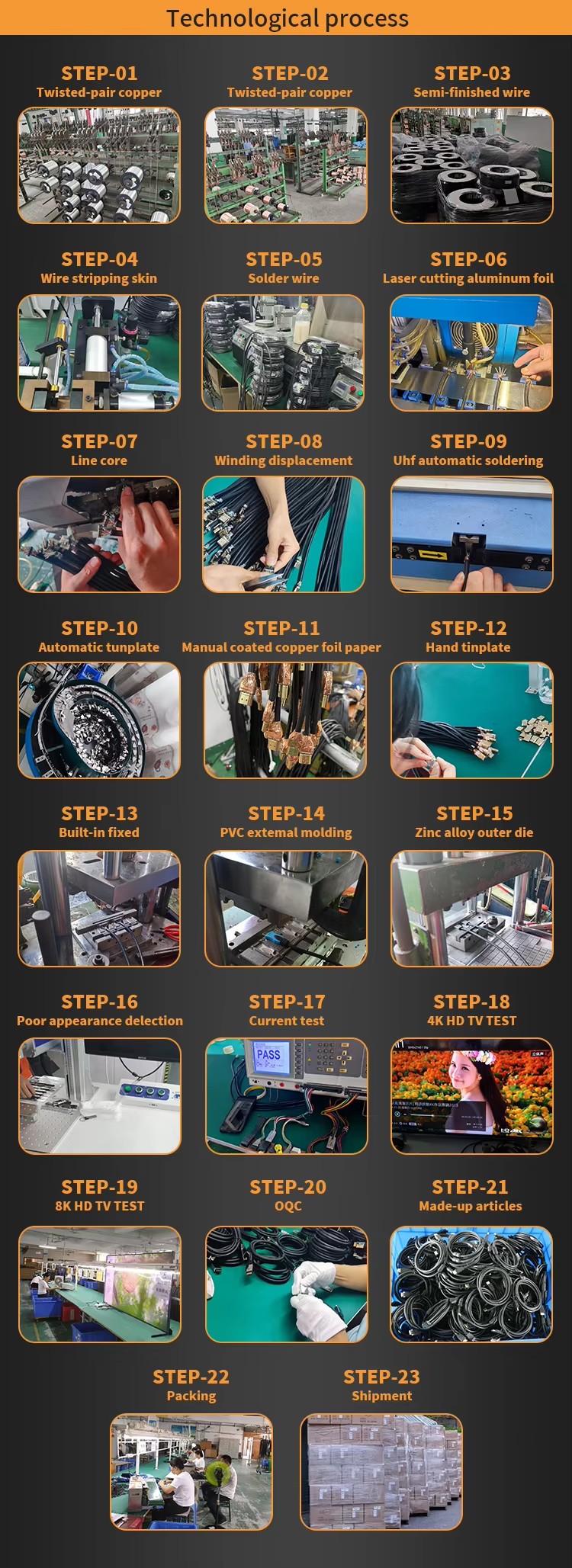 Technological process

STEP-01
Twisted-pair copper

STEP-02
Twisted-pair copper

STEP-03
Semi-finished wire

STEP-04
Wire stripping skin

STEP-05
Solder wire

STEP-06
Laser cutting aluminum foil

STEP-07
Line core

STEP-08
Winding displacement

STEP-09
Uhf automatic soldering

STEP-10
Automatic tunplate

STEP-11
Manual coated copper foil paper

STEP-12
Hand tinplate

STEP-13
Built-in fixed

STEP-14
PVC extemal molding

STEP-15
Zinc alloy outer die

STEP-16
Poor appearance delection

STEP-17
Current test

PASS

STEP-18
4K HD TV TEST

STEP-19
8K HD TV TEST

STEP-20
OQC

STEP-21
Made-up articles

STEP-22
Packing

STEP-23
Shipment