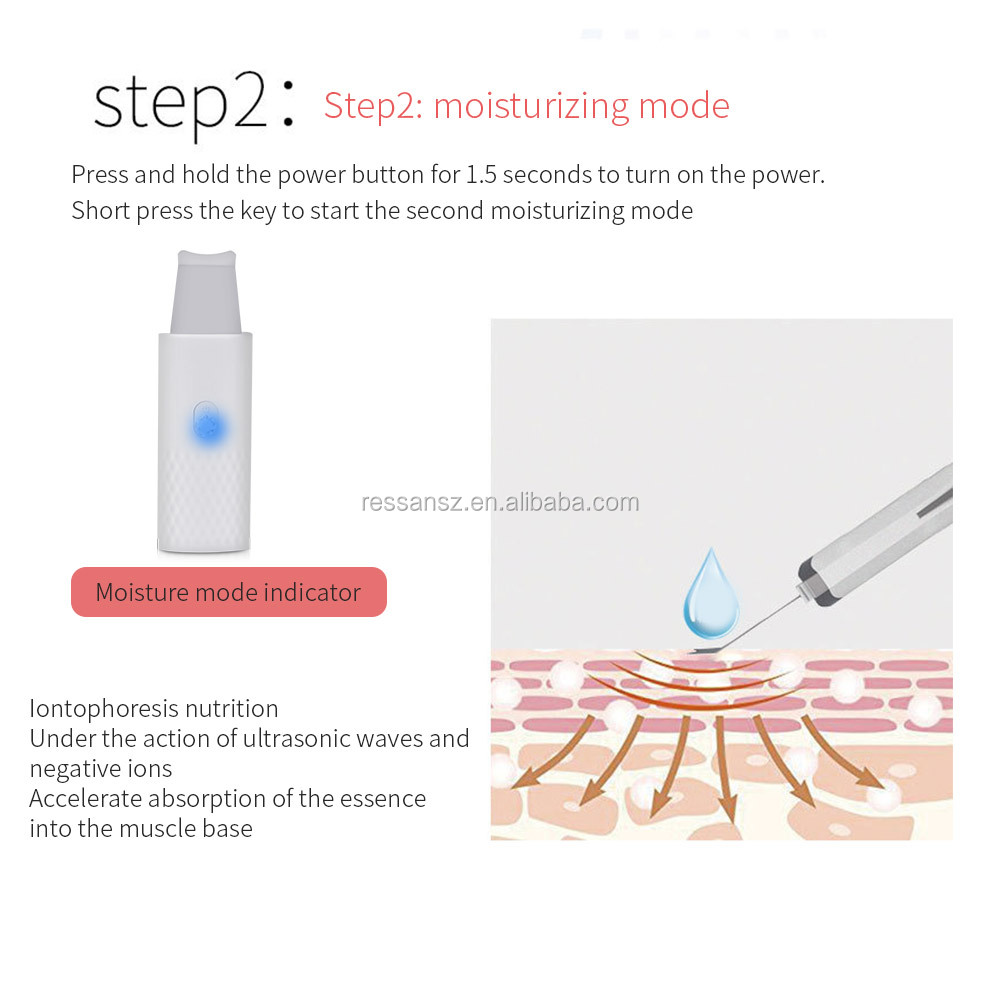 step2: Step2: moisturizing mode

Press and hold the power button for 1.5 seconds to turn on the power.
Short press the key to start the second moisturizing mode

ressansz.en.alibaba.com

Moisture mode indicator

Iontophoresis nutrition
Under the action of ultrasonic waves and negative ions
Accelerate absorption of the essence into the muscle base