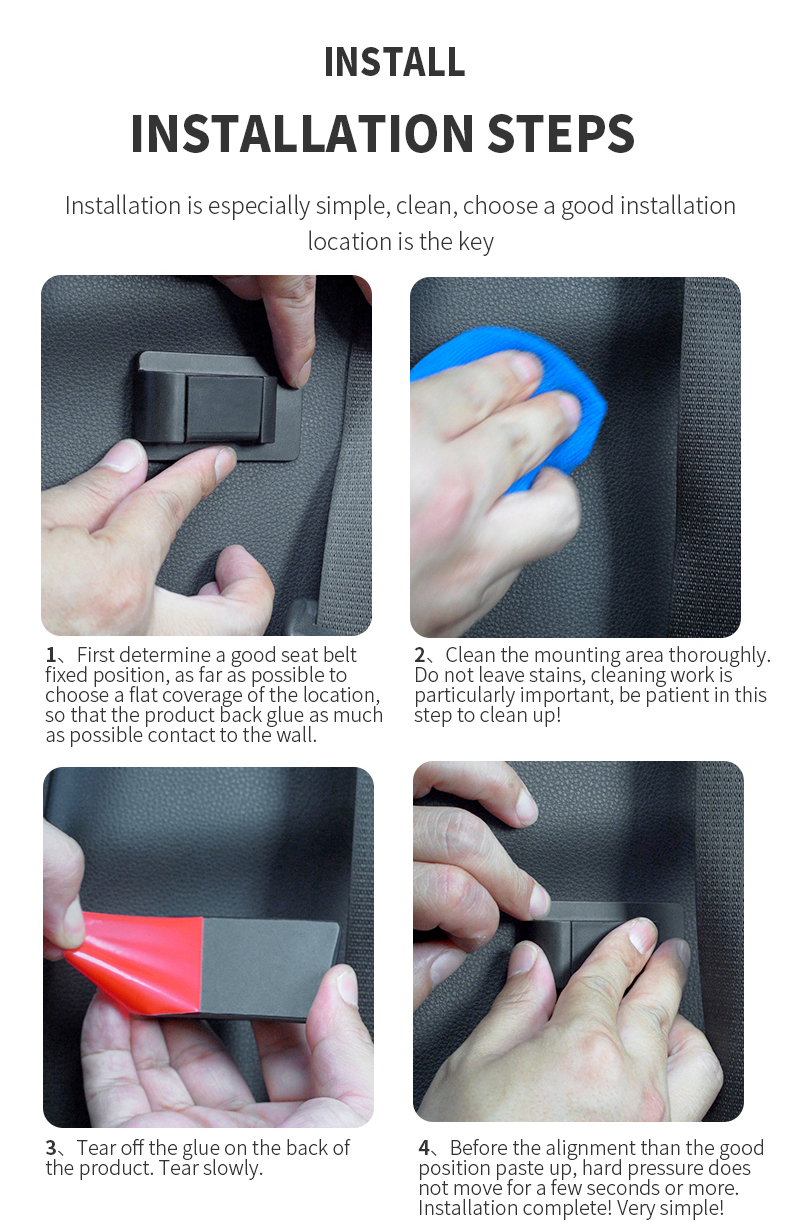 INSTALL

INSTALLATION STEPS

Installation is especially simple, clean, choose a good installation location is the key

1、First determine a good seat belt fixed position, as far as possible to choose a flat coverage of the location, so that the product back glue as much as possible contact to the wall.

2、Clean the mounting area thoroughly. Do not leave stains, cleaning work is particularly important, be patient in this step to clean up!

3、Tear off the glue on the back of the product. Tear slowly.

4、Before the alignment than the good position paste up, hard pressure does not move for a few seconds or more. Installation complete! Very simple!