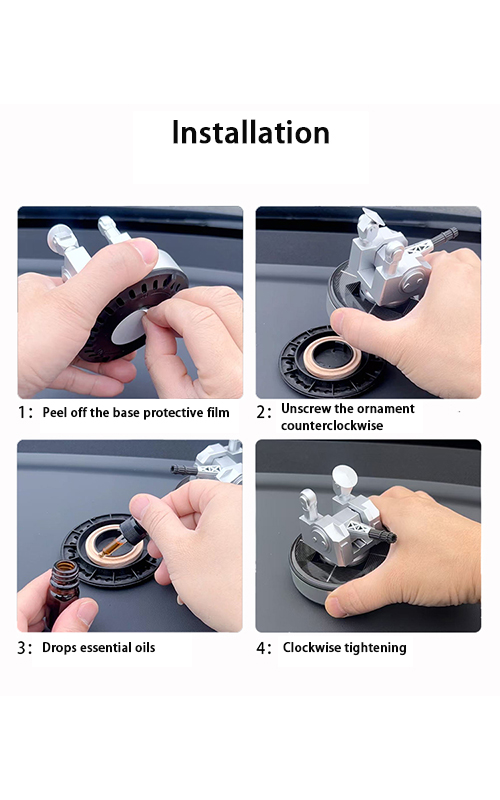 Installation

1: Peel off the base protective film

2: Unscrew the ornament counterclockwise

3: Drops essential oils

4: Clockwise tightening