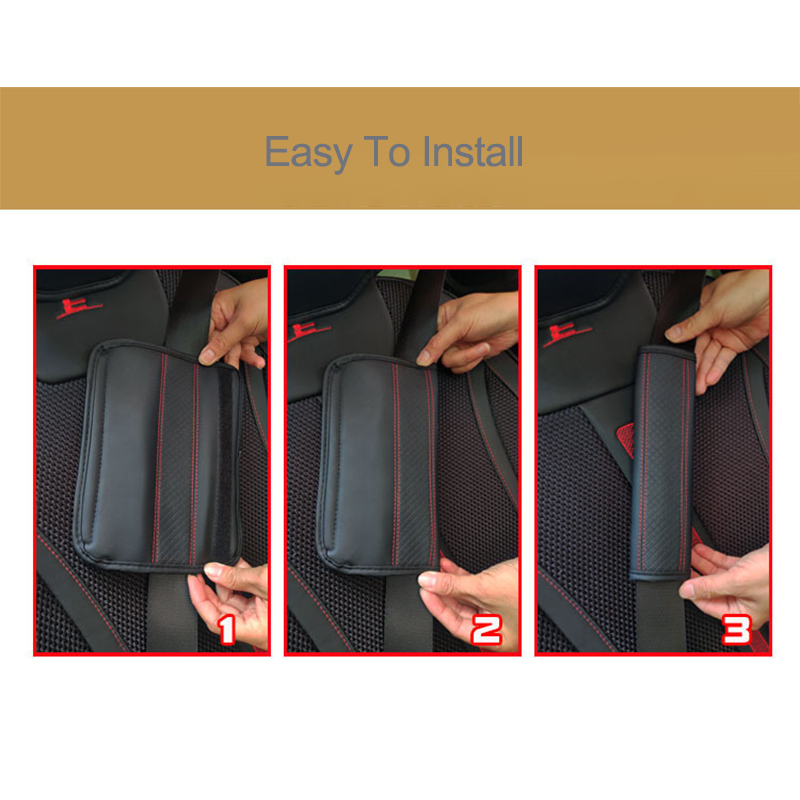 Easy To Install

1

2

3