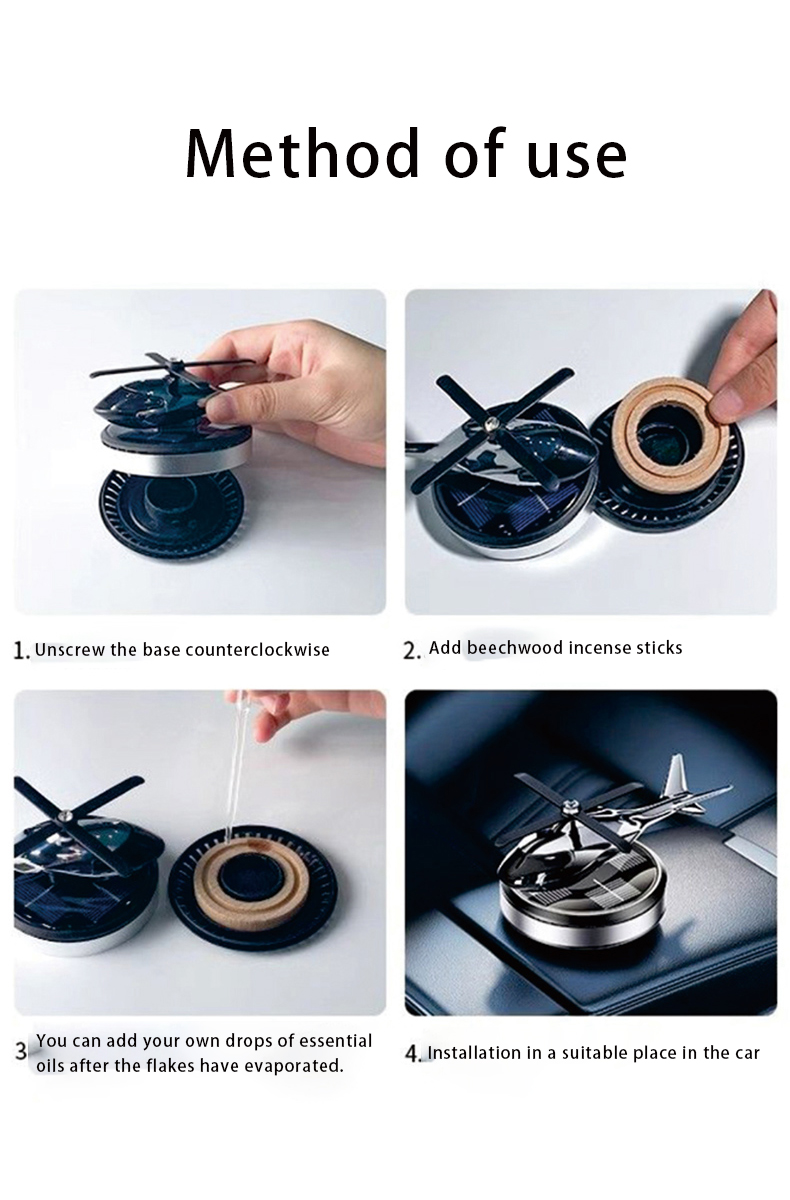 Method of use

1. Unscrew the base counterclockwise

2. Add beechwood incense sticks

3. You can add your own drops of essential oils after the flakes have evaporated.

4. Installation in a suitable place in the car