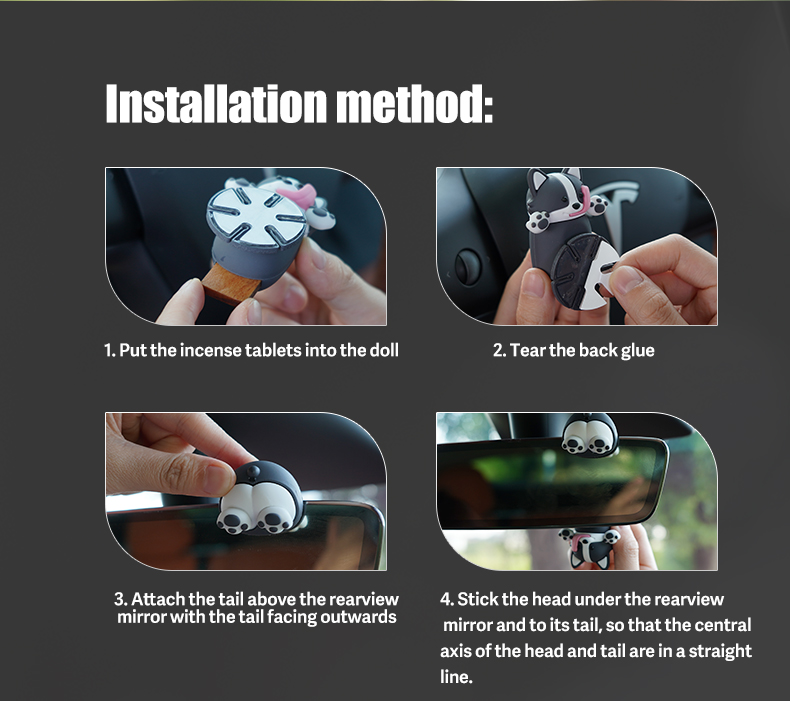 Installation method:

1. Put the incense tablets into the doll

2. Tear the back glue

3. Attach the tail above the rearview mirror with the tail facing outwards

4. Stick the head under the rearview mirror and to its tail, so that the central axis of the head and tail are in a straight line.