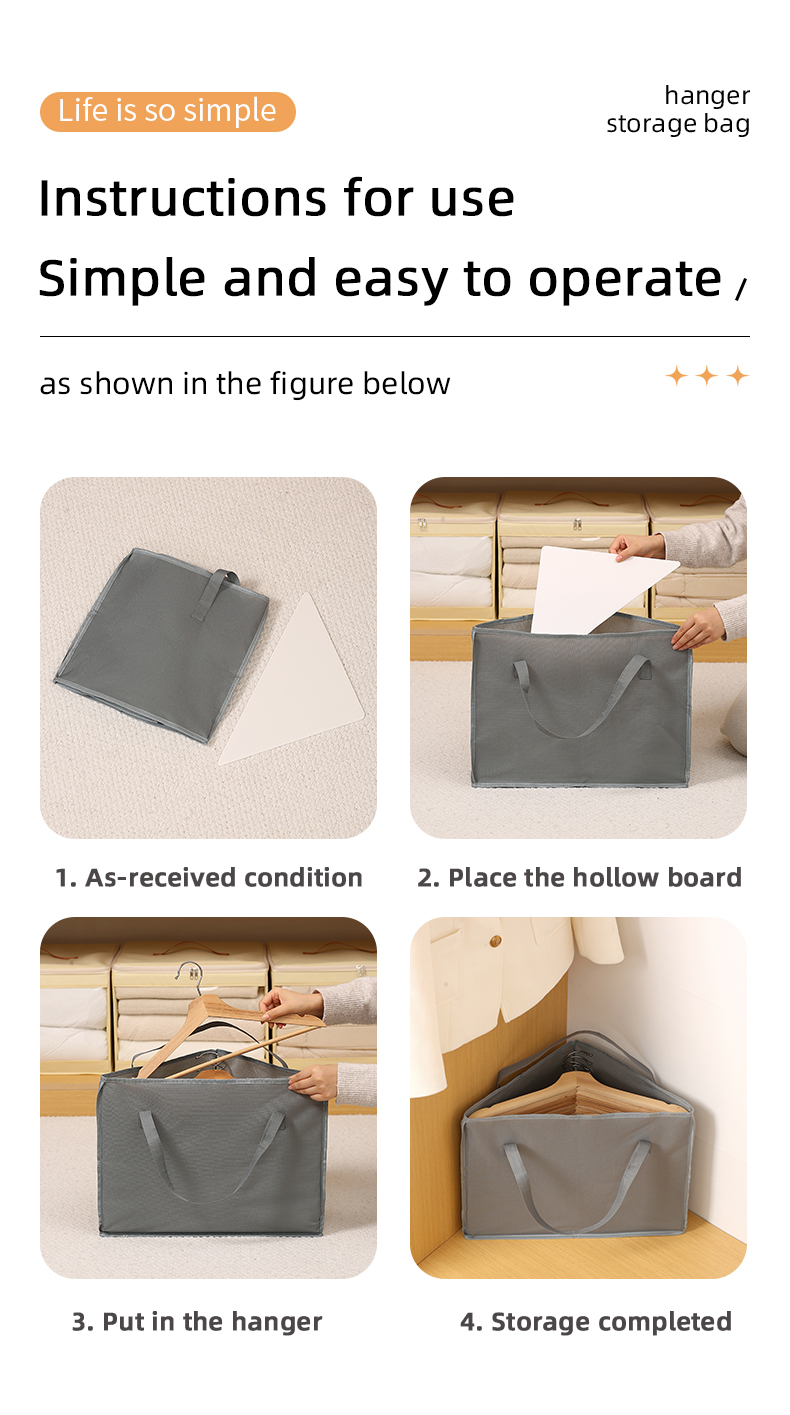 Life is so simple

hanger storage bag

Instructions for use

Simple and easy to operate /

as shown in the figure below

1. As-received condition

2. Place the hollow board

3. Put in the hanger

4. Storage completed