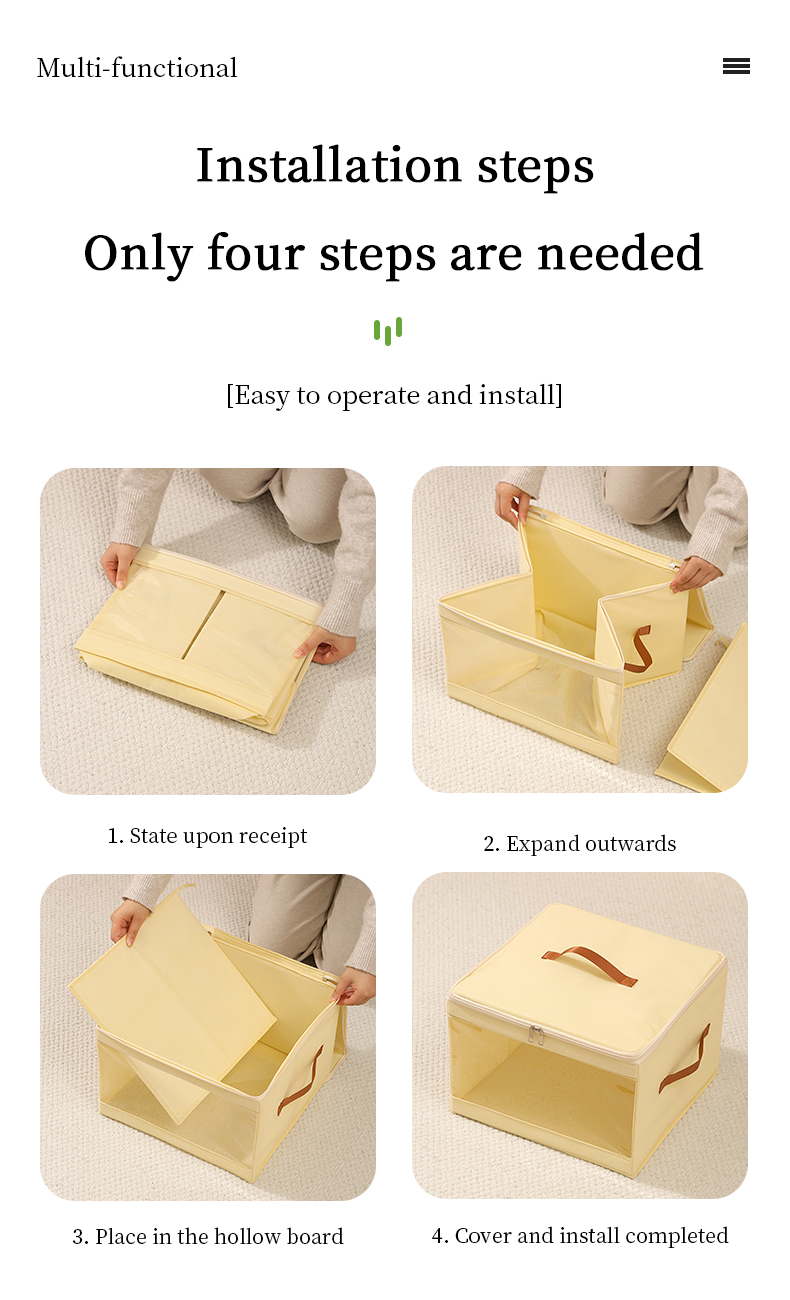 Multi-functional

Installation steps

Only four steps are needed

[Easy to operate and install]

1. State upon receipt

2. Expand outwards

3. Place in the hollow board

4. Cover and install completed